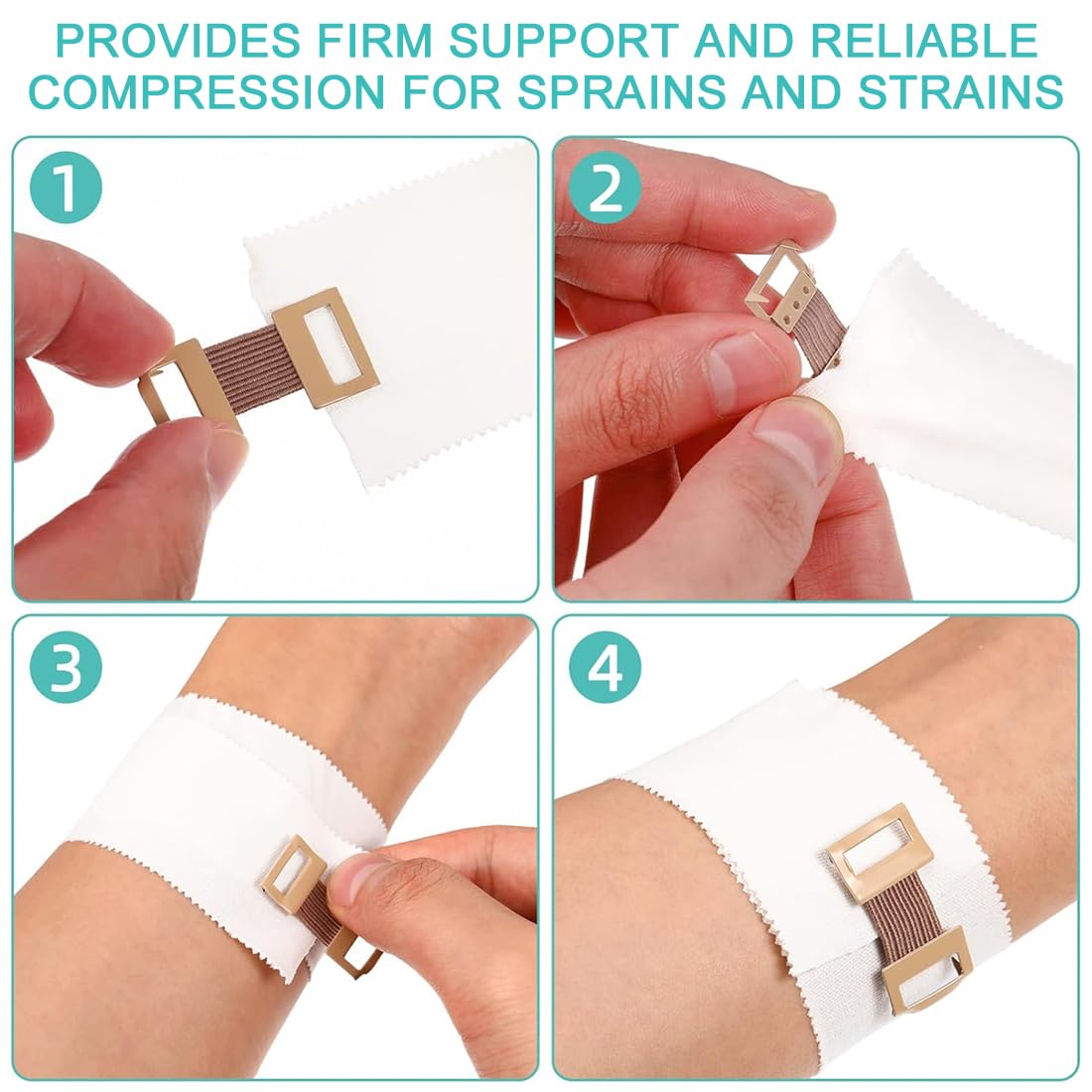 PROVIDES FIRM SUPPORT AND RELIABLE COMPRESSION FOR SPRAINS AND STRAINS

1

2

3

4