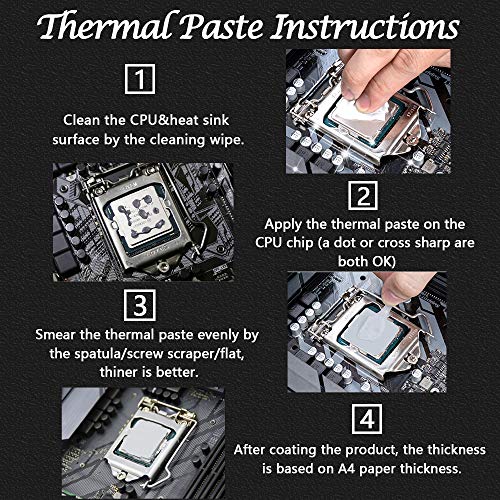 Thermal Paste Instructions

1

Clean the CPU&heat sink surface by the cleaning wipe.

2

Apply the thermal paste on the CPU chip (a dot or cross sharp are both OK)

3

Smear the thermal paste evenly by the spatula/screw scraper/flat, thiner is better.

4

After coating the product, the thickness is based on A4 paper thickness.