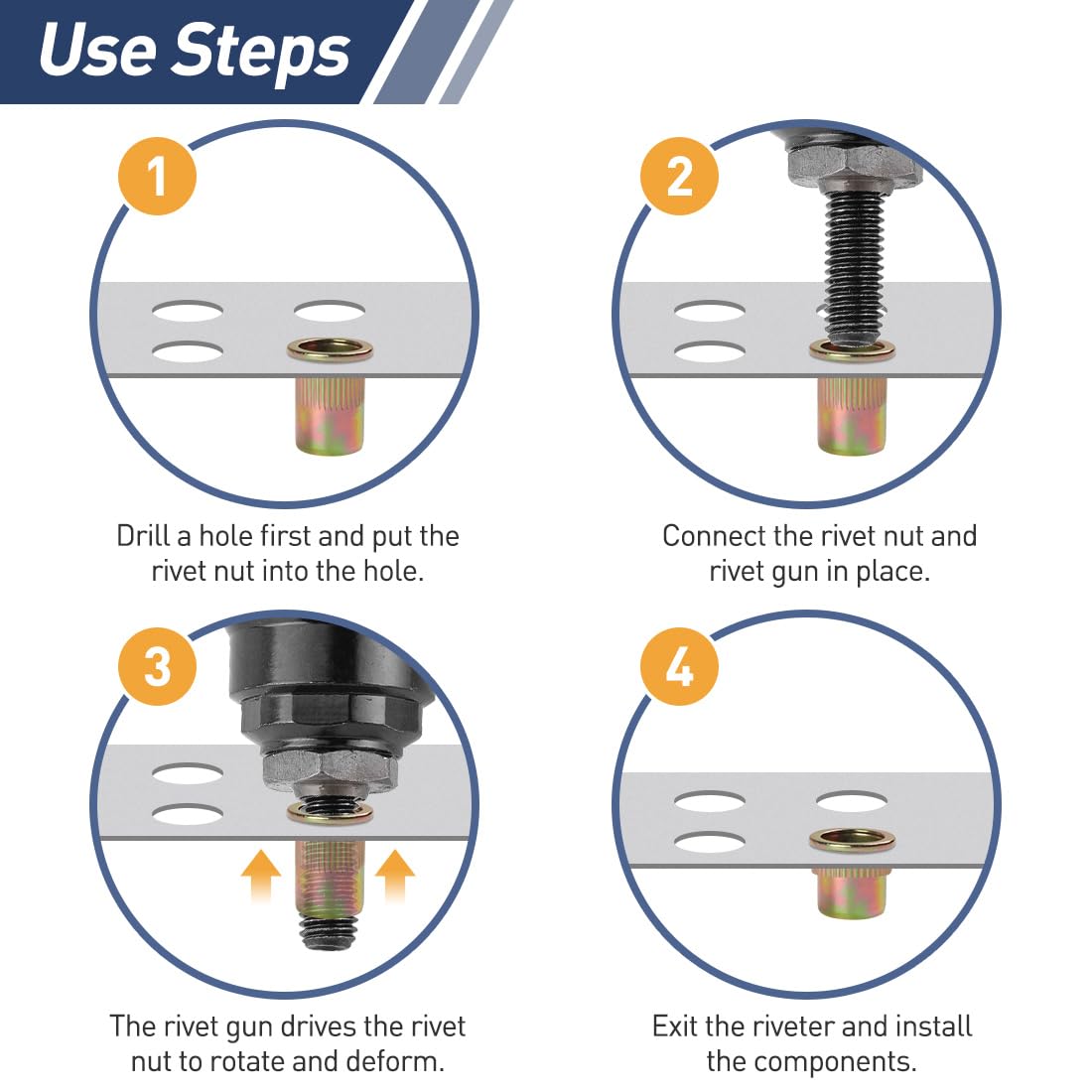 Use Steps

1

Drill a hole first and put the rivet nut into the hole.

2

Connect the rivet nut and rivet gun in place.

3

The rivet gun drives the rivet nut to rotate and deform.

4

Exit the riveter and install the components.