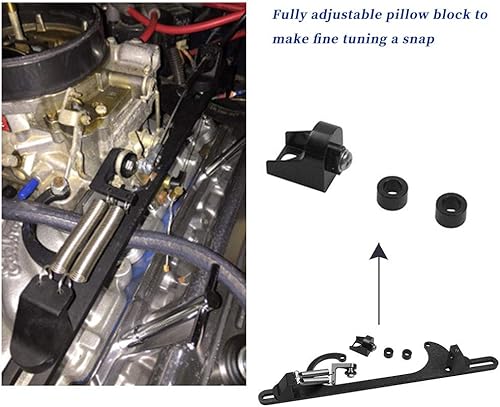 Fully adjustable pillow block to make fine tuning a snap