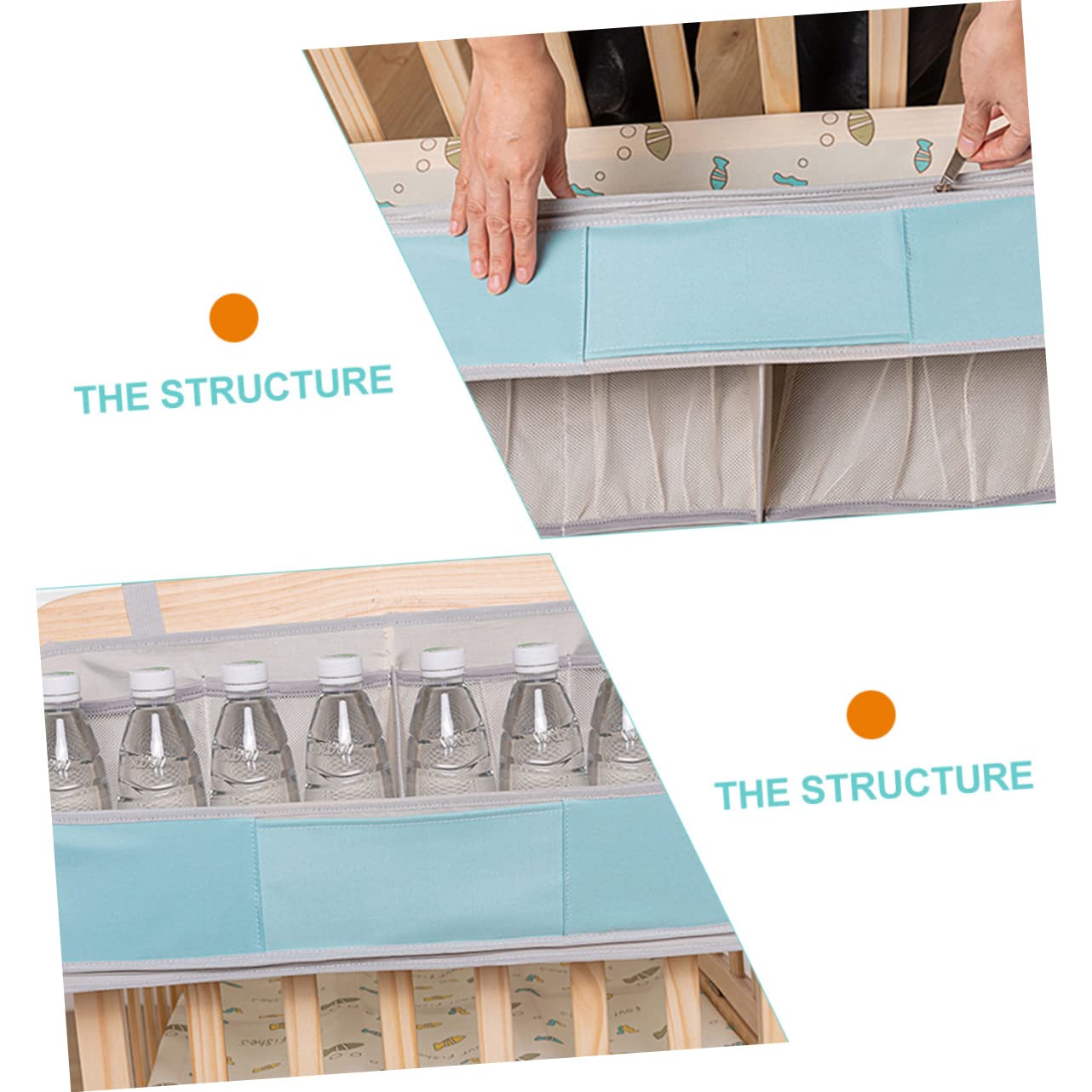 THE STRUCTURE

THE STRUCTURE