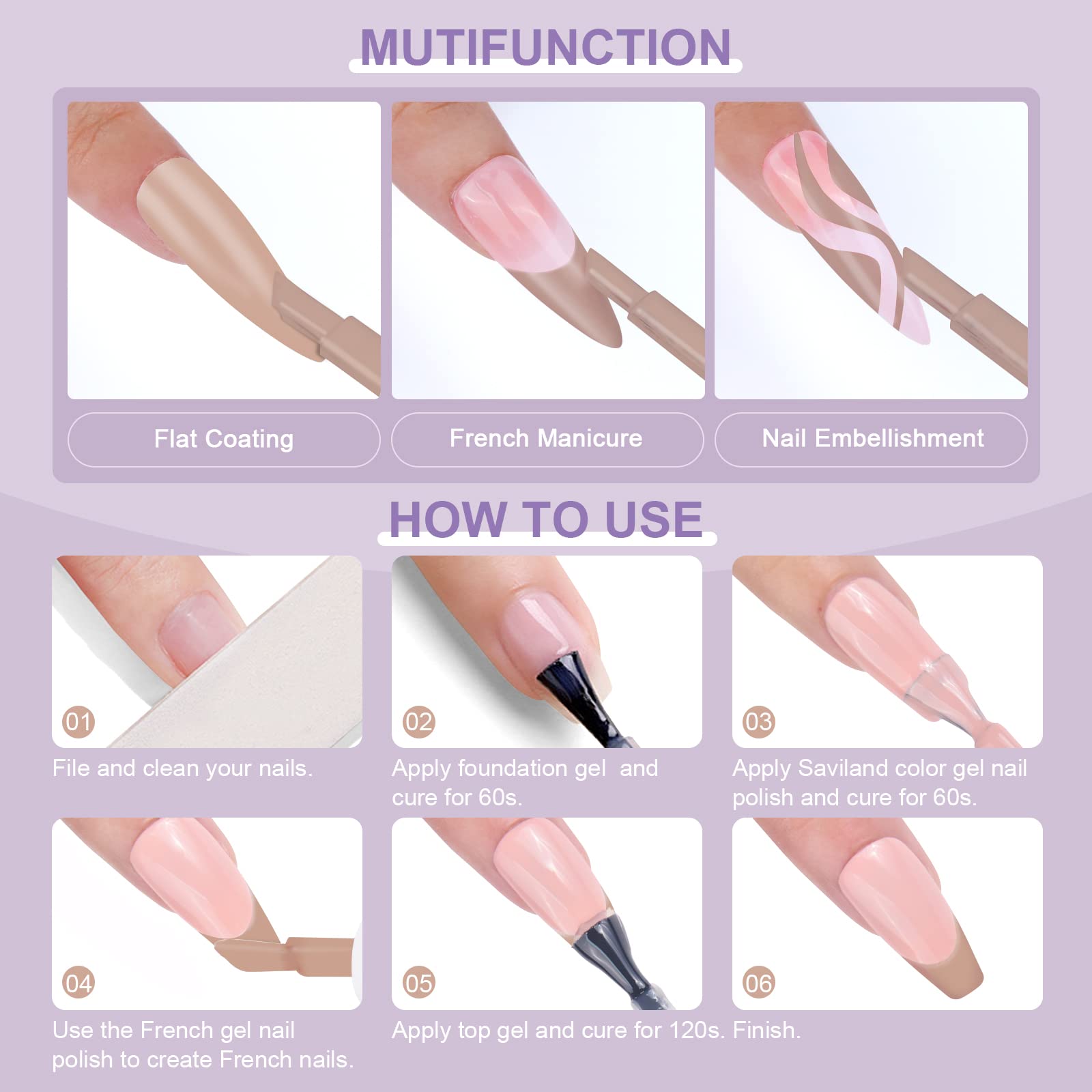 MUTIFUNCTION

Flat Coating

French Manicure

Nail Embellishment

HOW TO USE

01
File and clean your nails.

02
Apply foundation gel and cure for 60s.

03
Apply Saviland color gel nail polish and cure for 60s.

04
Use the French gel nail polish to create French nails.

05
Apply top gel and cure for 120s.

06
Finish.