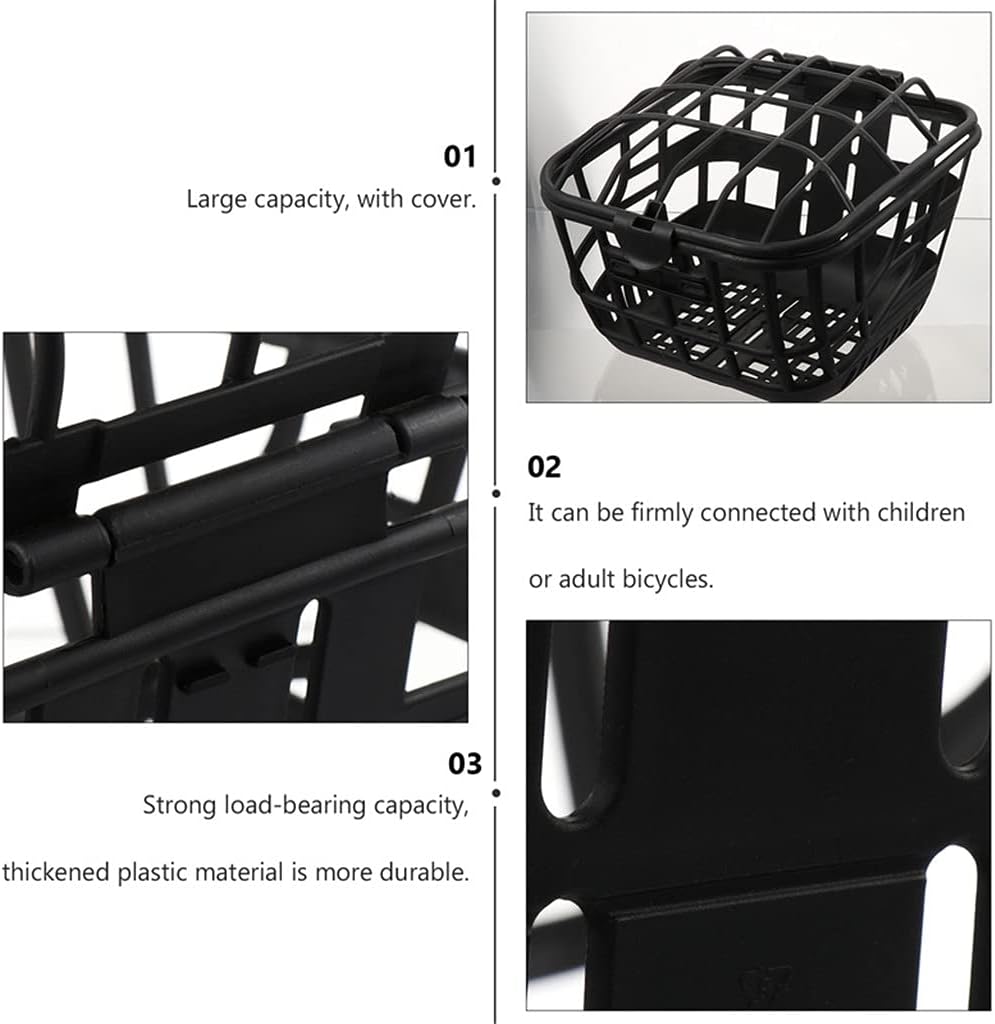 01
Large capacity, with cover.

02
It can be firmly connected with children

or adult bicycles.

03
Strong load-bearing capacity,

thickened plastic material is more durable.