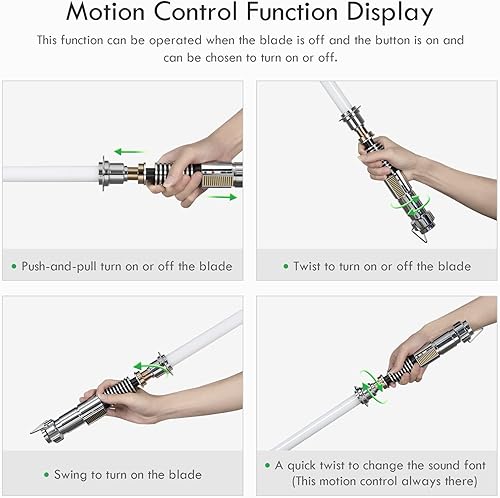 Motion Control Function Display

This function can be operated when the blade is off and the button is on and can be chosen to turn on or off.

• Push-and-pull turn on or off the blade

• Twist to turn on or off the blade

• Swing to turn on the blade

• A quick twist to change the sound font (This motion control always there)