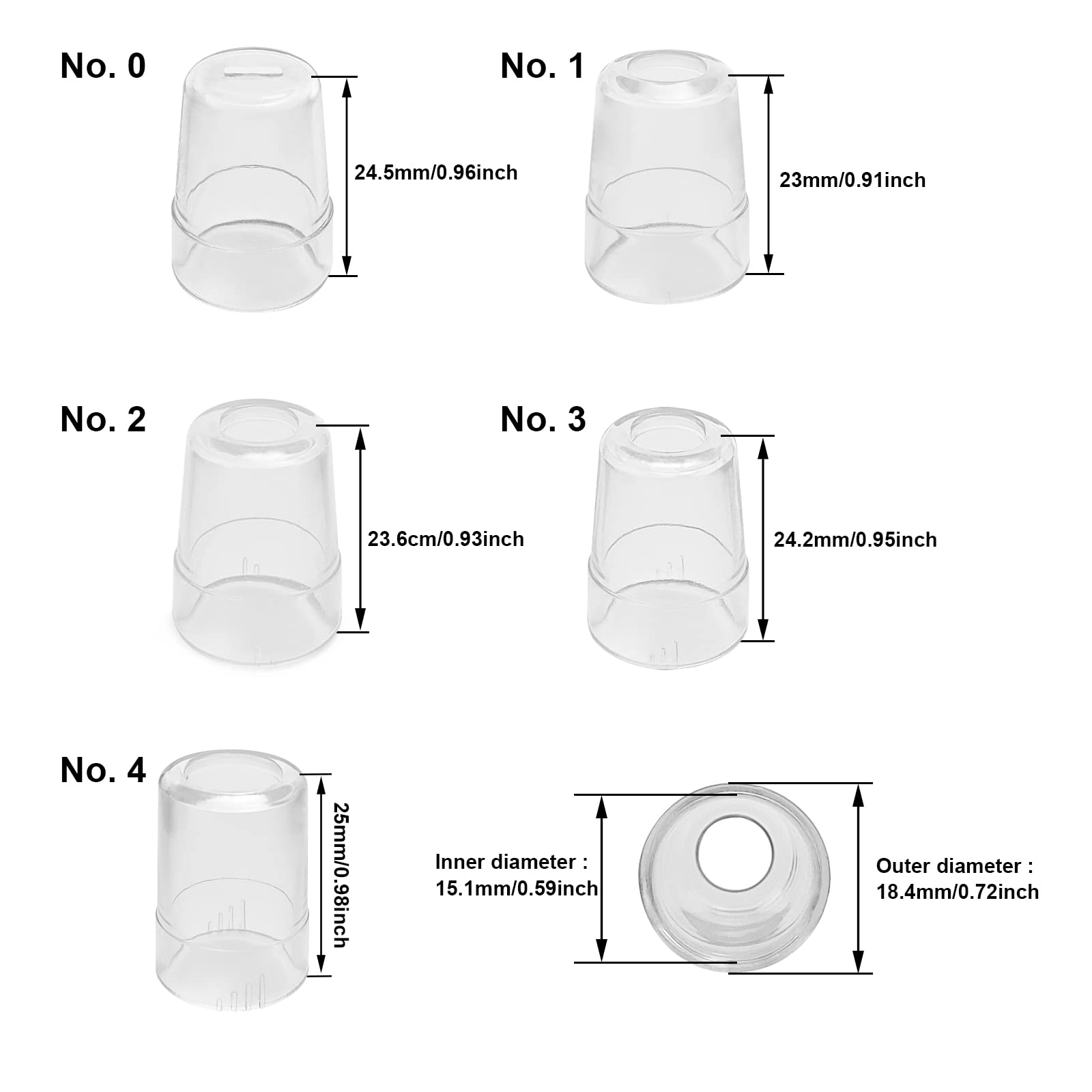 No. 0

24.5mm/0.96inch

No. 1

23mm/0.91inch

No. 2

23.6cm/0.93inch

No. 3

24.2mm/0.95inch

No. 4

25mm/0.98inch

Inner diameter : 15.1mm/0.59inch

Outer diameter : 18.4mm/0.72inch