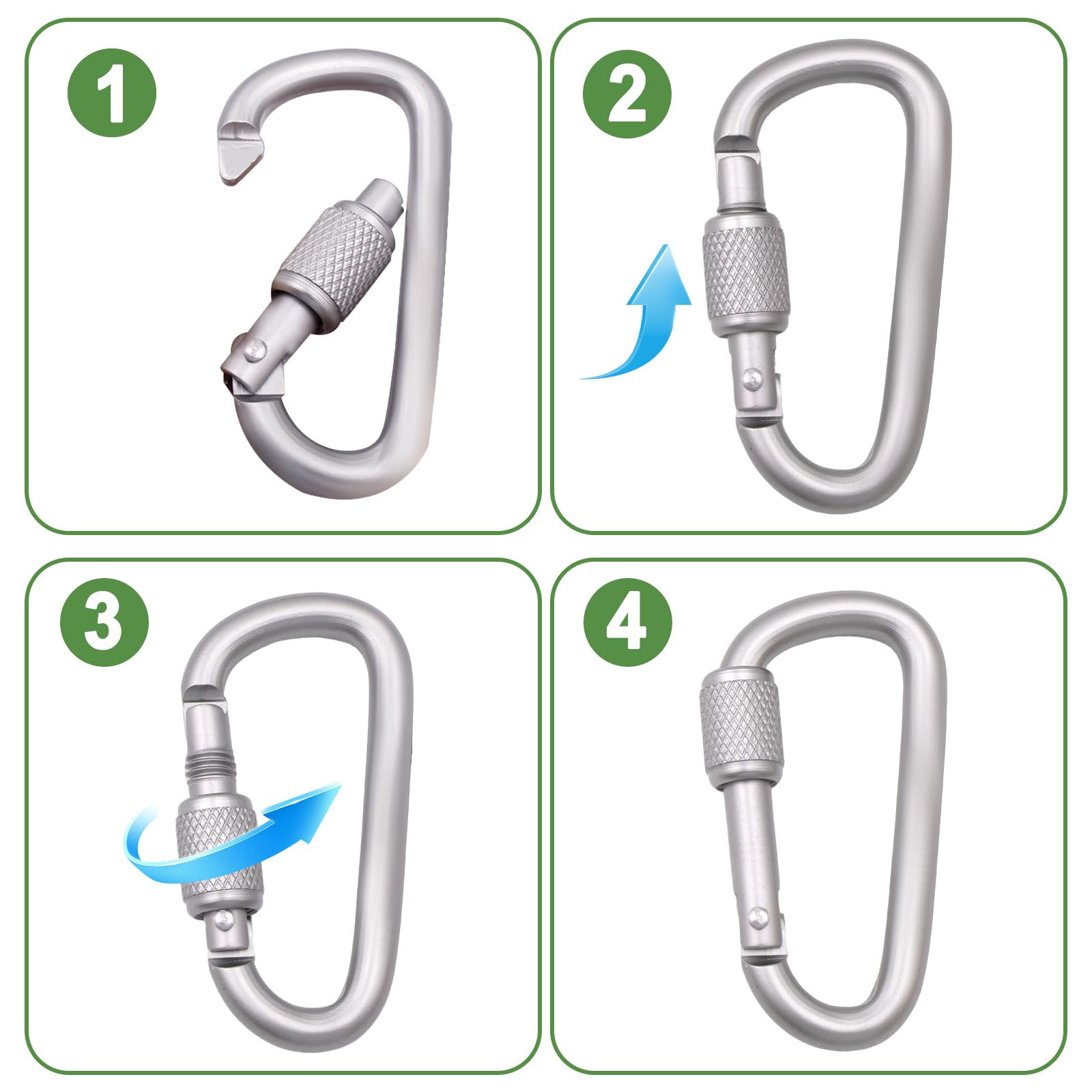 1

2

3

4