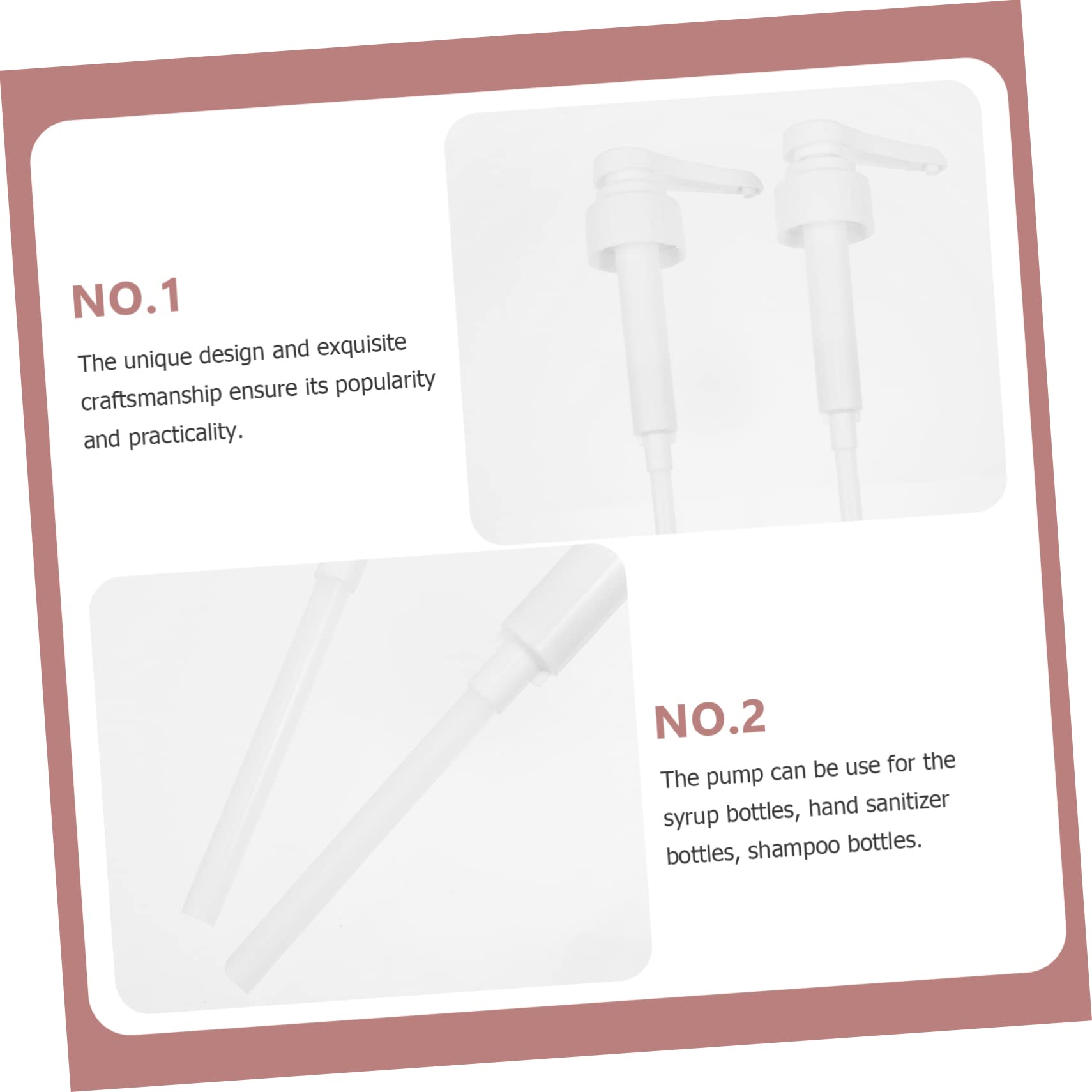 NO.1

The unique design and exquisite craftsmanship ensure its popularity and practicality.

NO.2

The pump can be use for the syrup bottles, hand sanitizer bottles, shampoo bottles.