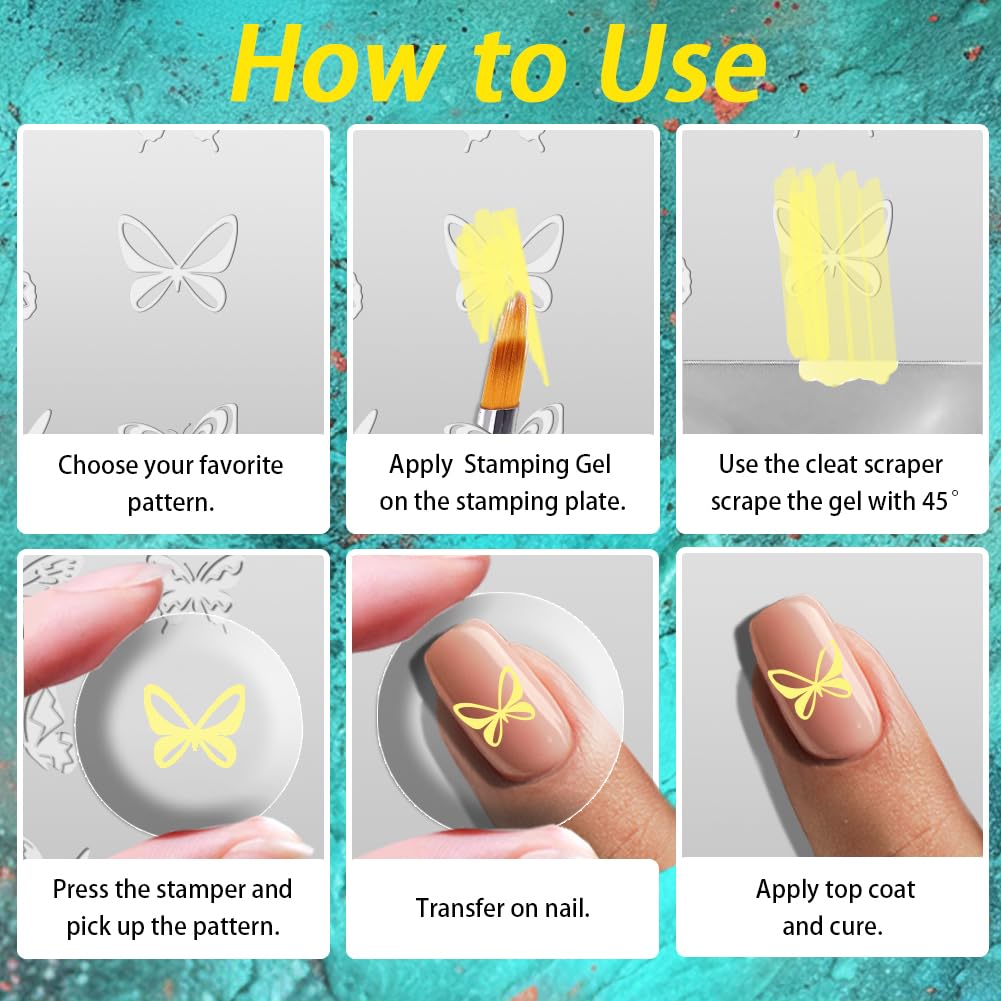 How to Use

Choose your favorite pattern.

Apply Stamping Gel on the stamping plate.

Use the cleat scraper scrape the gel with 45°

Press the stamper and pick up the pattern.

Transfer on nail.

Apply top coat and cure.