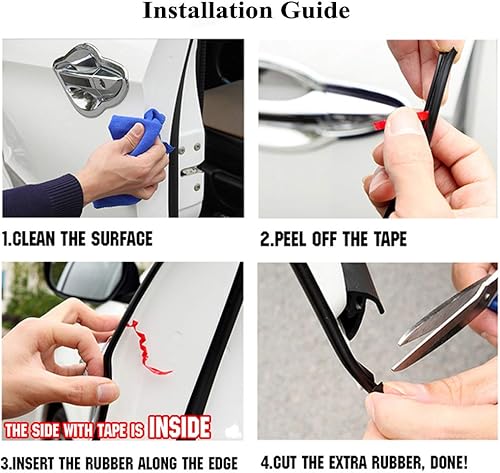 Installation Guide

1.CLEAN THE SURFACE

2.PEEL OFF THE TAPE

THE SIDE WITH TAPE IS INSIDE

3.INSERT THE RUBBER ALONG THE EDGE

4.CUT THE EXTRA RUBBER, DONE!