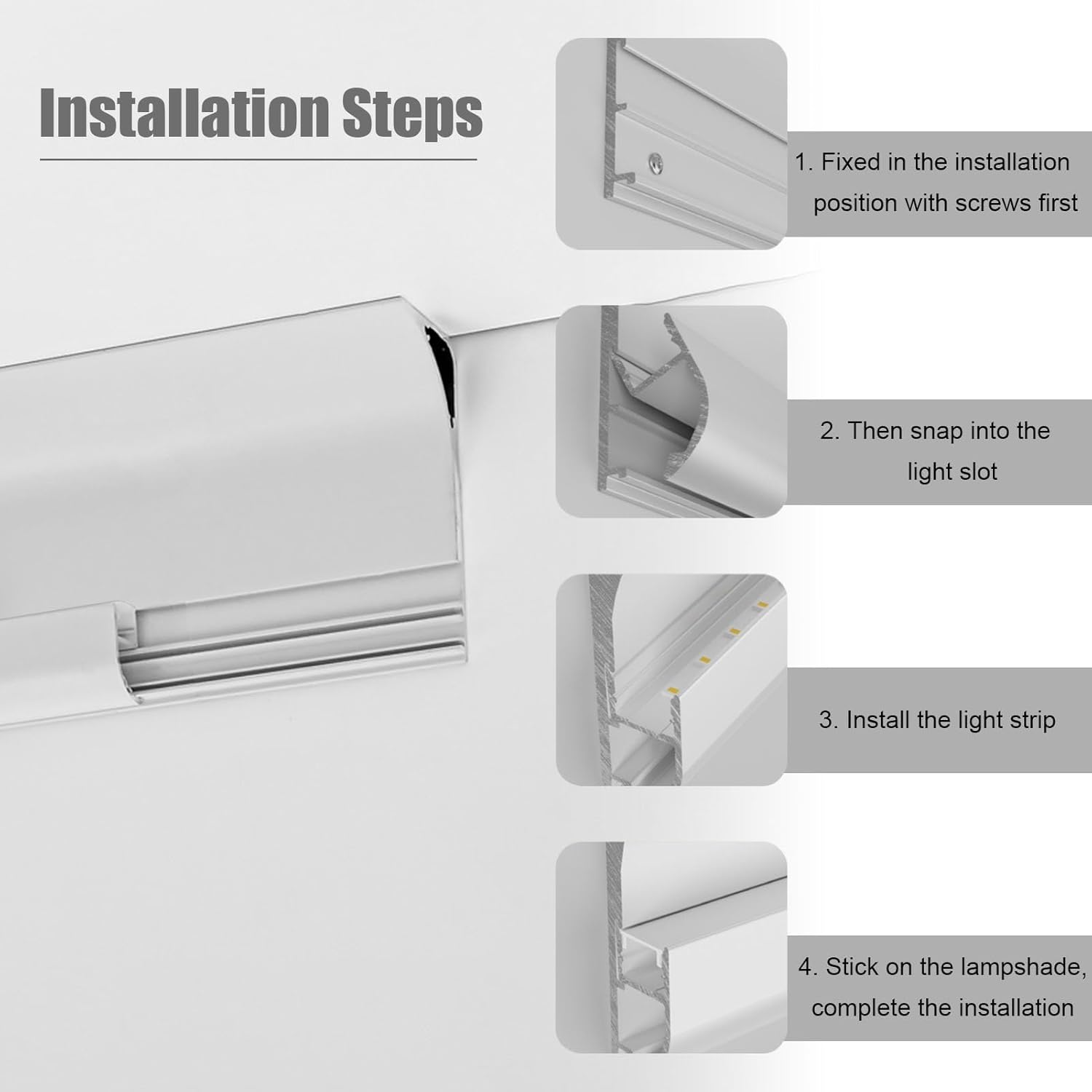 Installation Steps

1. Fixed in the installation position with screws first

2. Then snap into the light slot

3. Install the light strip

4. Stick on the lampshade, complete the installation