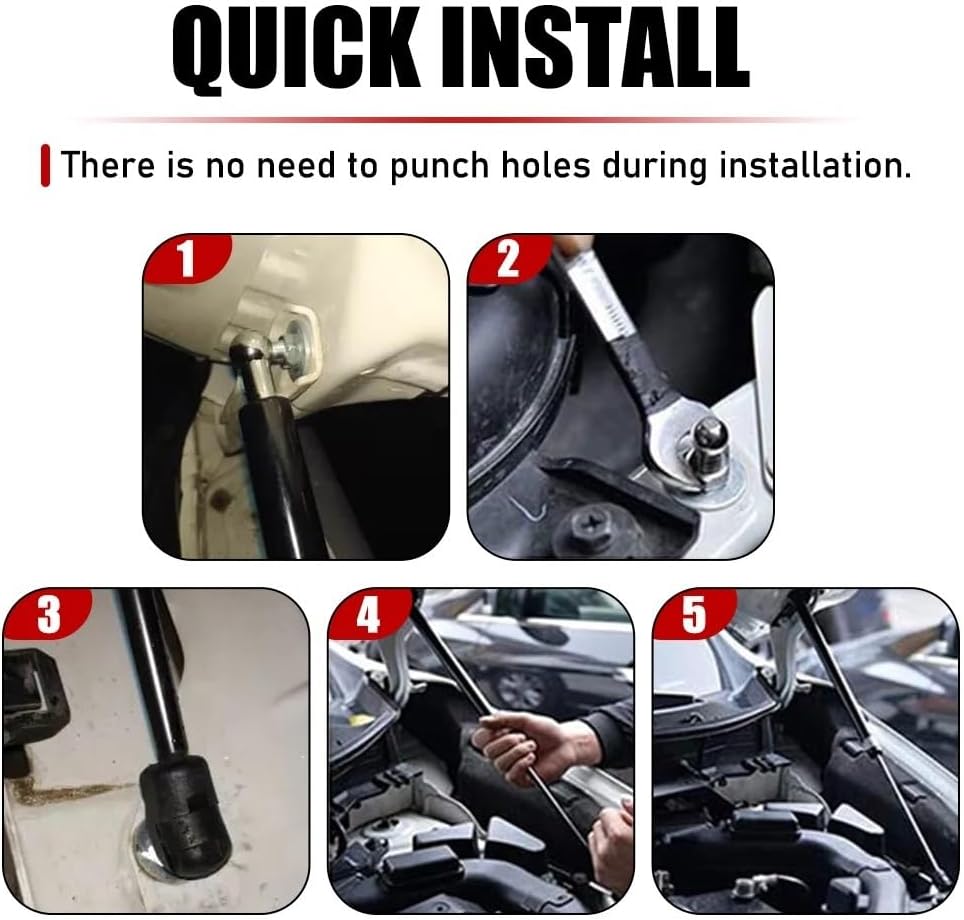 QUICK INSTALL

There is no need to punch holes during installation.

1

2

3

4

5