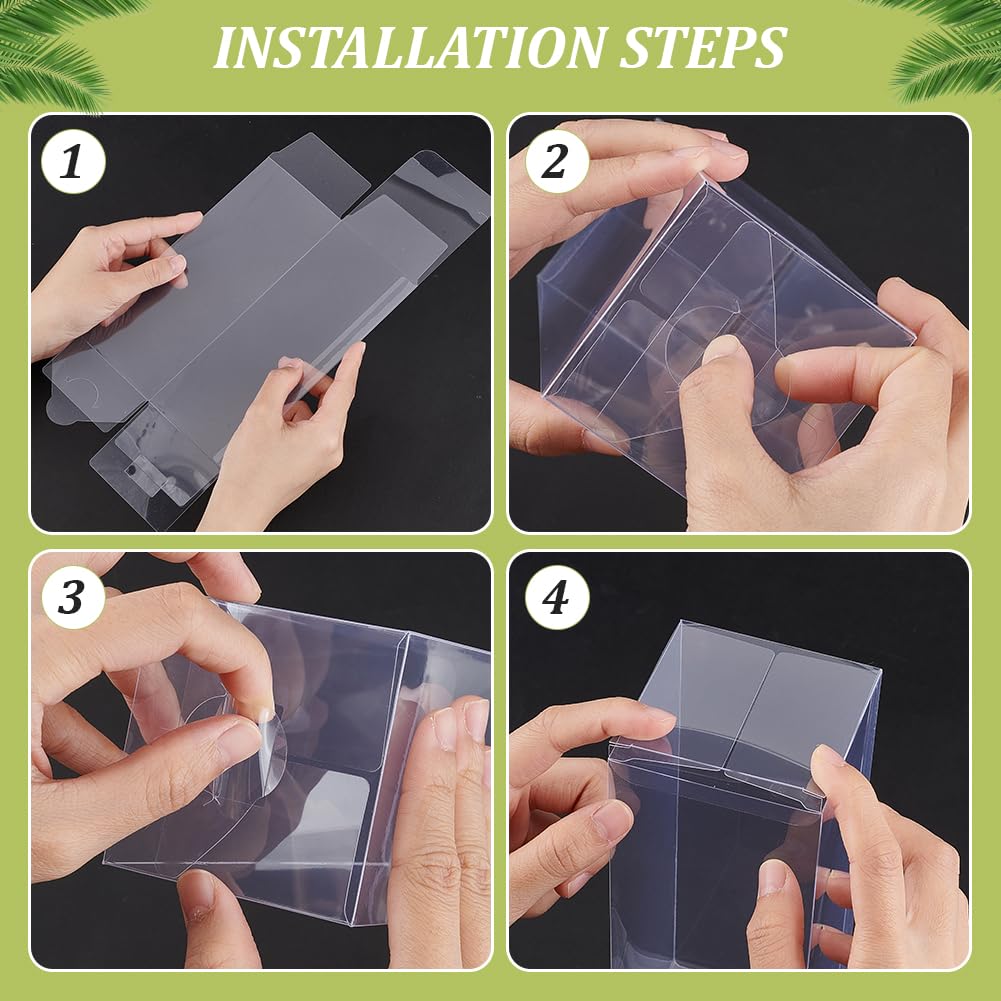 INSTALLATION STEPS

1

2

3

4