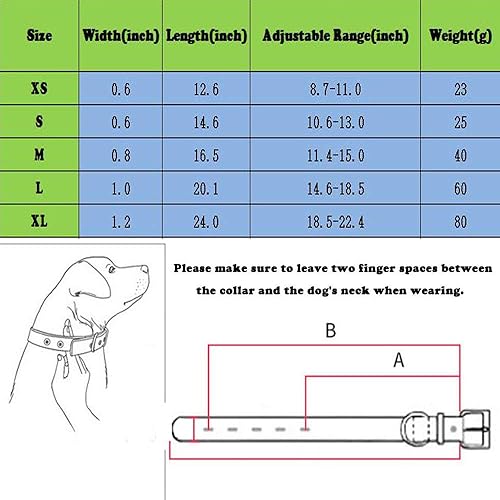 | Size | Width(inch) | Length(inch) | Adjustable Range(inch) | Weight(g) |
|---|---|---|---|---|
| XS | 0.6 | 12.6 | 8.7-11.0 | 23 |
| S | 0.6 | 14.6 | 10.6-13.0 | 25 |
| M | 0.8 | 16.5 | 11.4-15.0 | 40 |
| L | 1.0 | 20.1 | 14.6-18.5 | 60 |
| XL | 1.2 | 24.0 | 18.5-22.4 | 80 |

Please make sure to leave two finger spaces between the collar and the dog's neck when wearing.

B

A