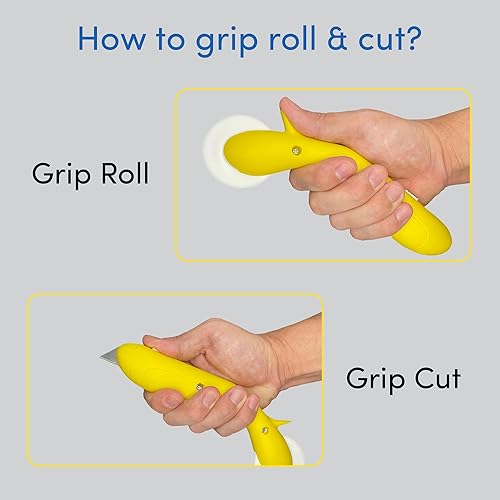 How to grip roll & cut?

Grip Roll

Grip Cut