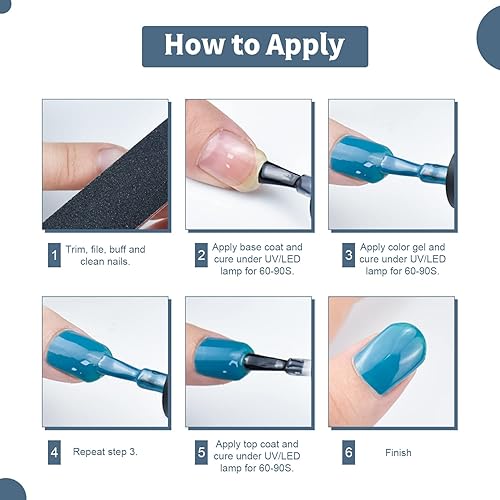 How to Apply

1 Trim, file, buff and clean nails.

2 Apply base coat and cure under UV/LED lamp for 60-90S.

3 Apply color gel and cure under UV/LED lamp for 60-90S.

4 Repeat step 3.

5 Apply top coat and cure under UV/LED lamp for 60-90S.

6 Finish