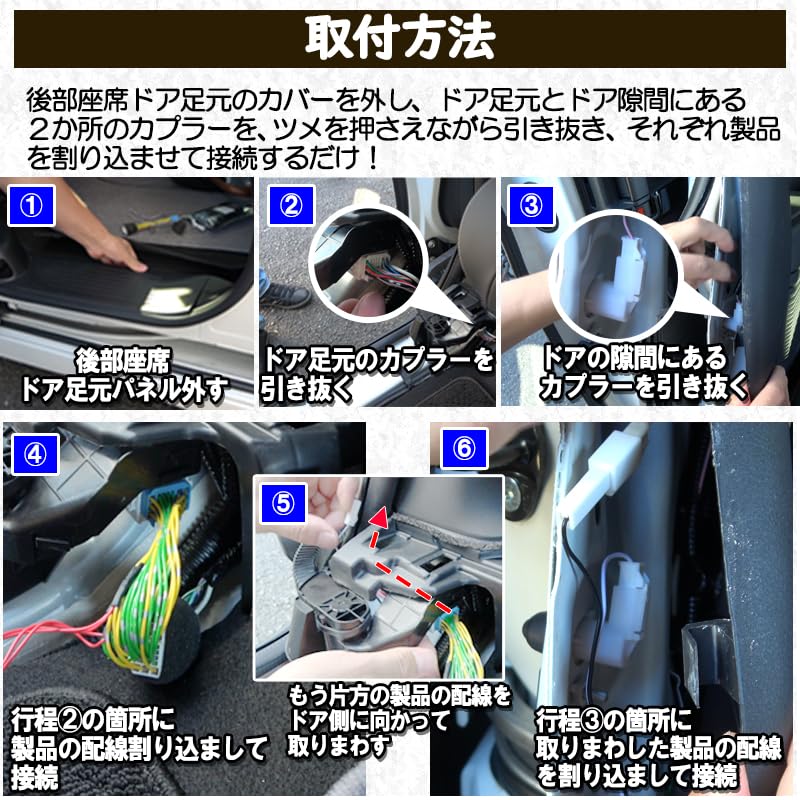 取付方法

後部座席ドア足元のカバーを外し、ドア足元とドア隙間にある２か所のカプラーを、ツメを押さえながら引き抜き、それぞれ製品を割り込ませて接続するだけ！

①
後部座席
ドア足元パネル外す

②
ドア足元のカプラーを引き抜く

③
ドアの隙間にあるカプラーを引き抜く

④
行程②の箇所に製品の配線割り込まして接続

⑤
もう片方の製品の配線をドア側に向かって取りまわす

⑥
行程③の箇所に取りまわした製品の配線を割り込まして接続