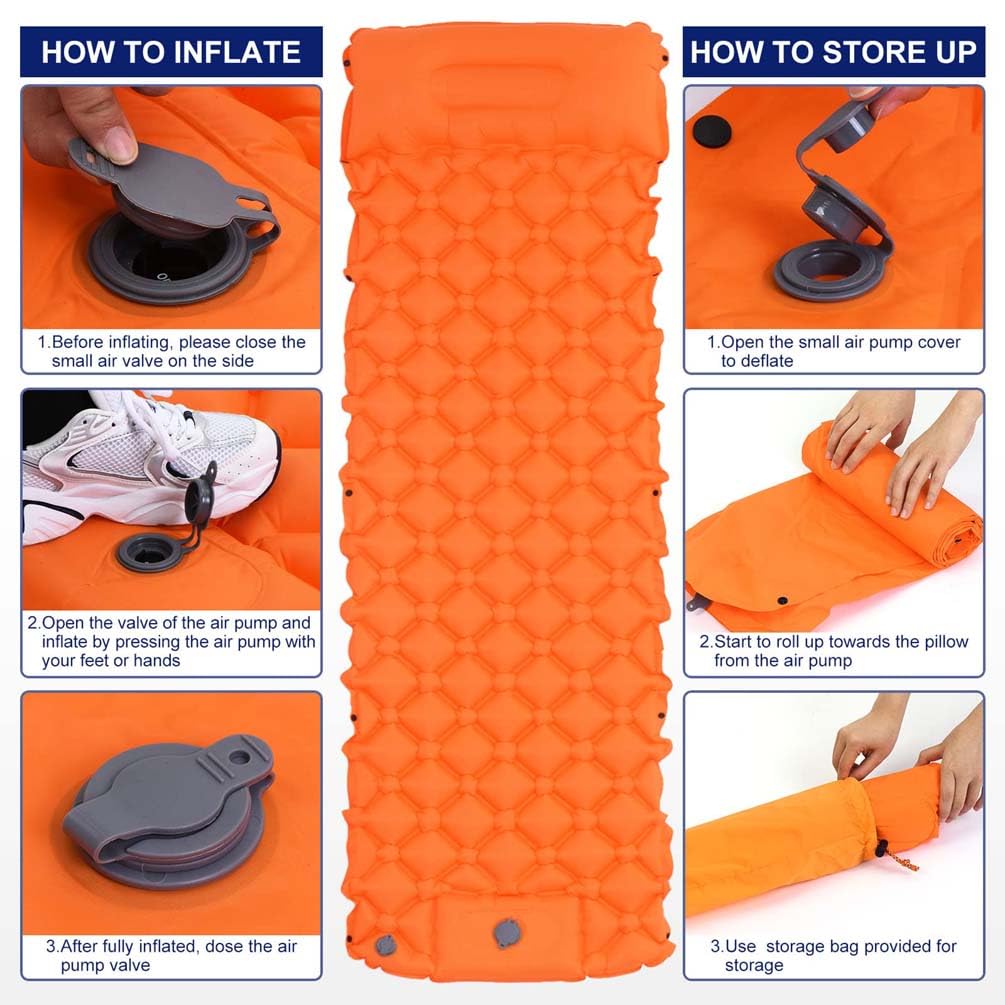 HOW TO INFLATE

1.Before inflating, please close the small air valve on the side

2.Open the valve of the air pump and inflate by pressing the air pump with your feet or hands

3.After fully inflated, dose the air pump valve

HOW TO STORE UP

1.Open the small air pump cover to deflate

2.Start to roll up towards the pillow from the air pump

3.Use storage bag provided for storage