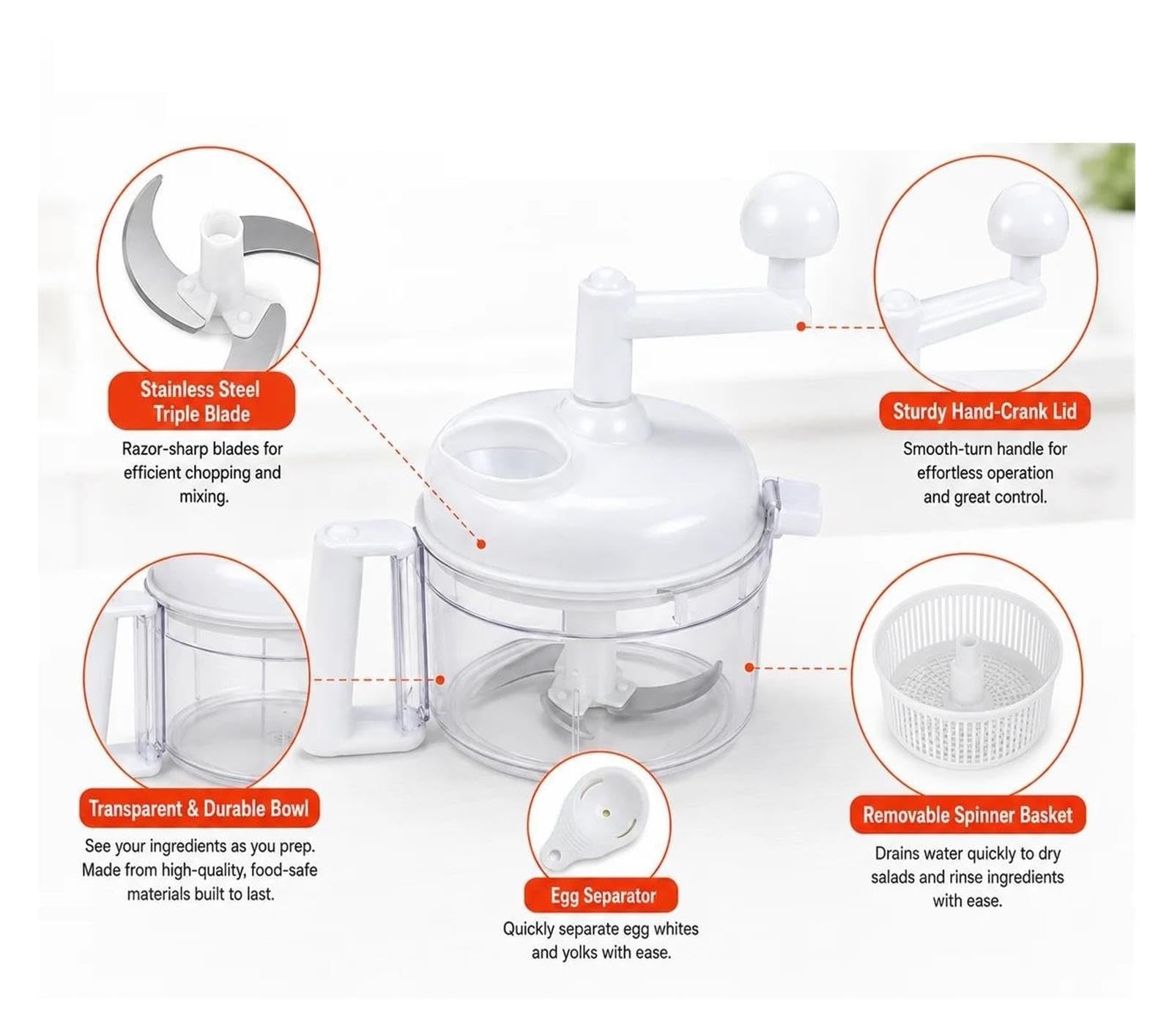 Stainless Steel Triple Blade

Razor-sharp blades for efficient chopping and mixing.

Sturdy Hand-Crank Lid

Smooth-turn handle for effortless operation and great control.

Transparent & Durable Bowl

See your ingredients as you prep. Made from high-quality, food-safe materials built to last.

Egg Separator

Quickly separate egg whites and yolks with ease.

Removable Spinner Basket

Drains water quickly to dry salads and rinse ingredients with ease.