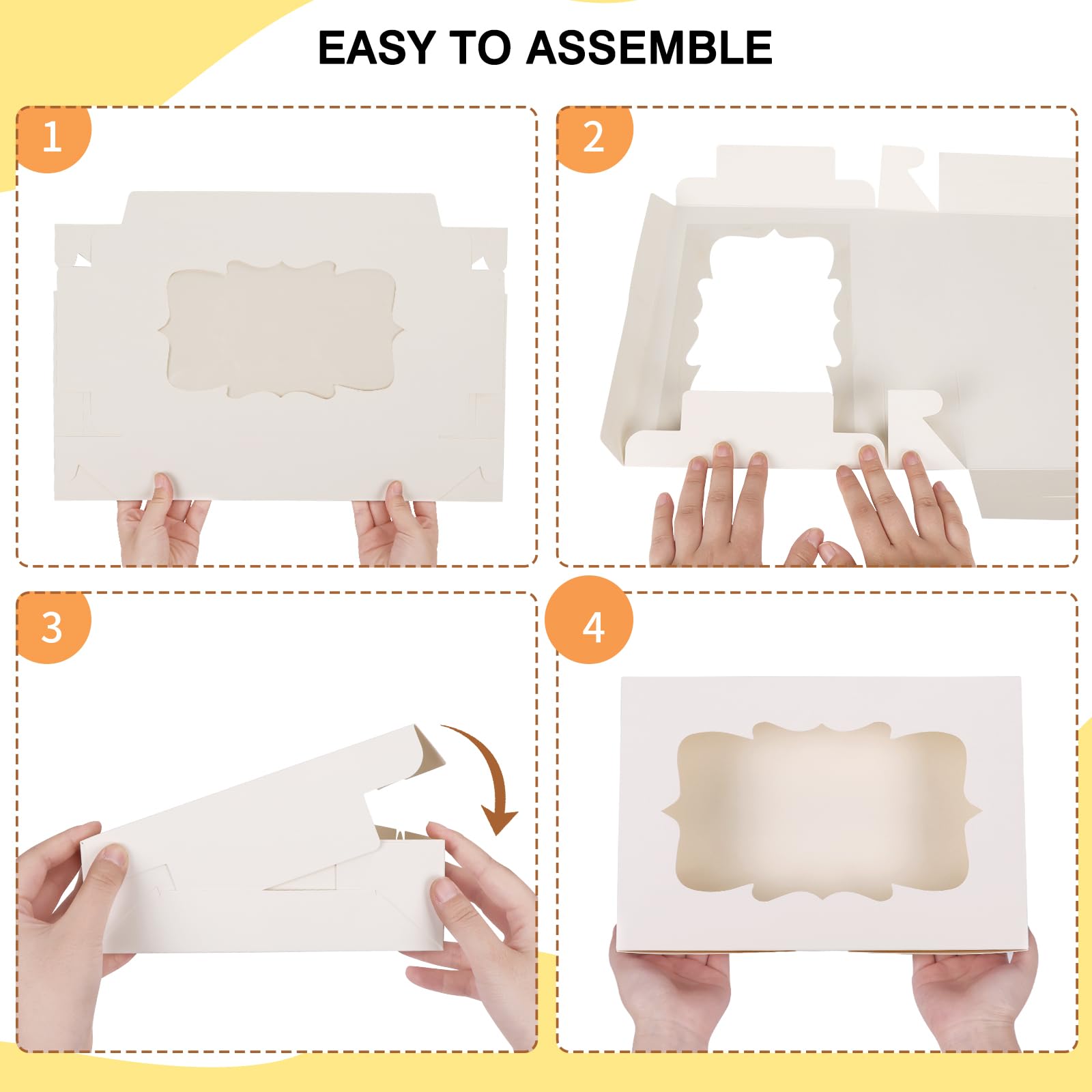 EASY TO ASSEMBLE

1

2

3

4