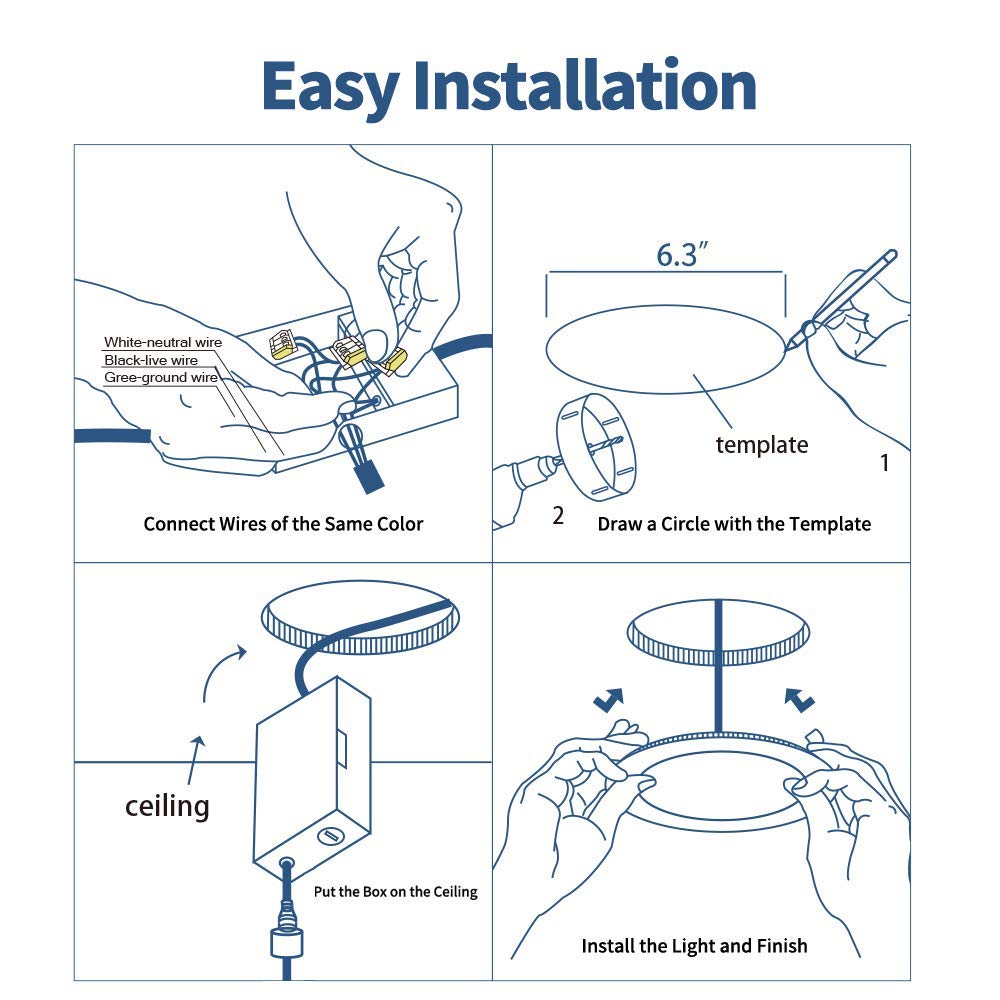 Easy Installation

White-neutral wire
Black-live wire
Gree-ground wire

Connect Wires of the Same Color

6.3″

template

1

2

Draw a Circle with the Template

ceiling

Put the Box on the Ceiling

Install the Light and Finish