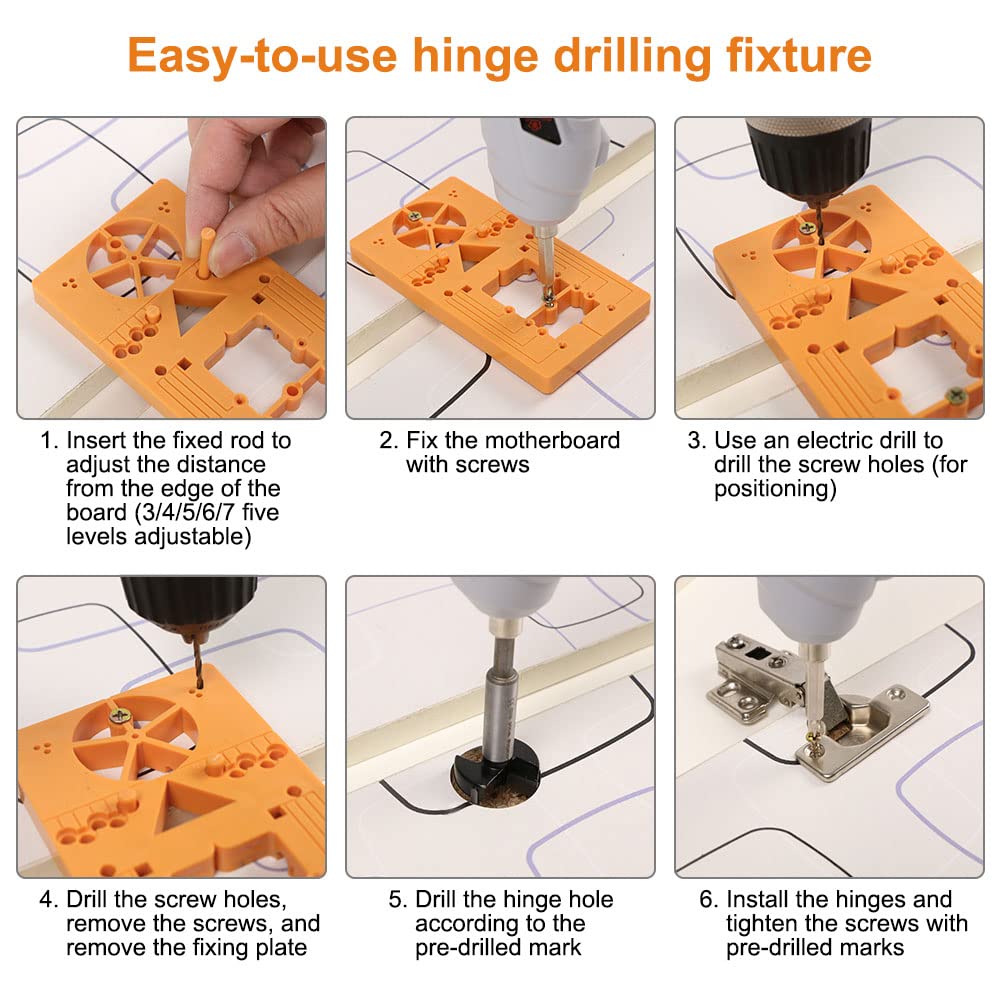 Easy-to-use hinge drilling fixture

1. Insert the fixed rod to adjust the distance from the edge of the board (3/4/5/6/7 five levels adjustable)

2. Fix the motherboard with screws

3. Use an electric drill to drill the screw holes (for positioning)

4. Drill the screw holes, remove the screws, and remove the fixing plate

5. Drill the hinge hole according to the pre-drilled mark

6. Install the hinges and tighten the screws with pre-drilled marks