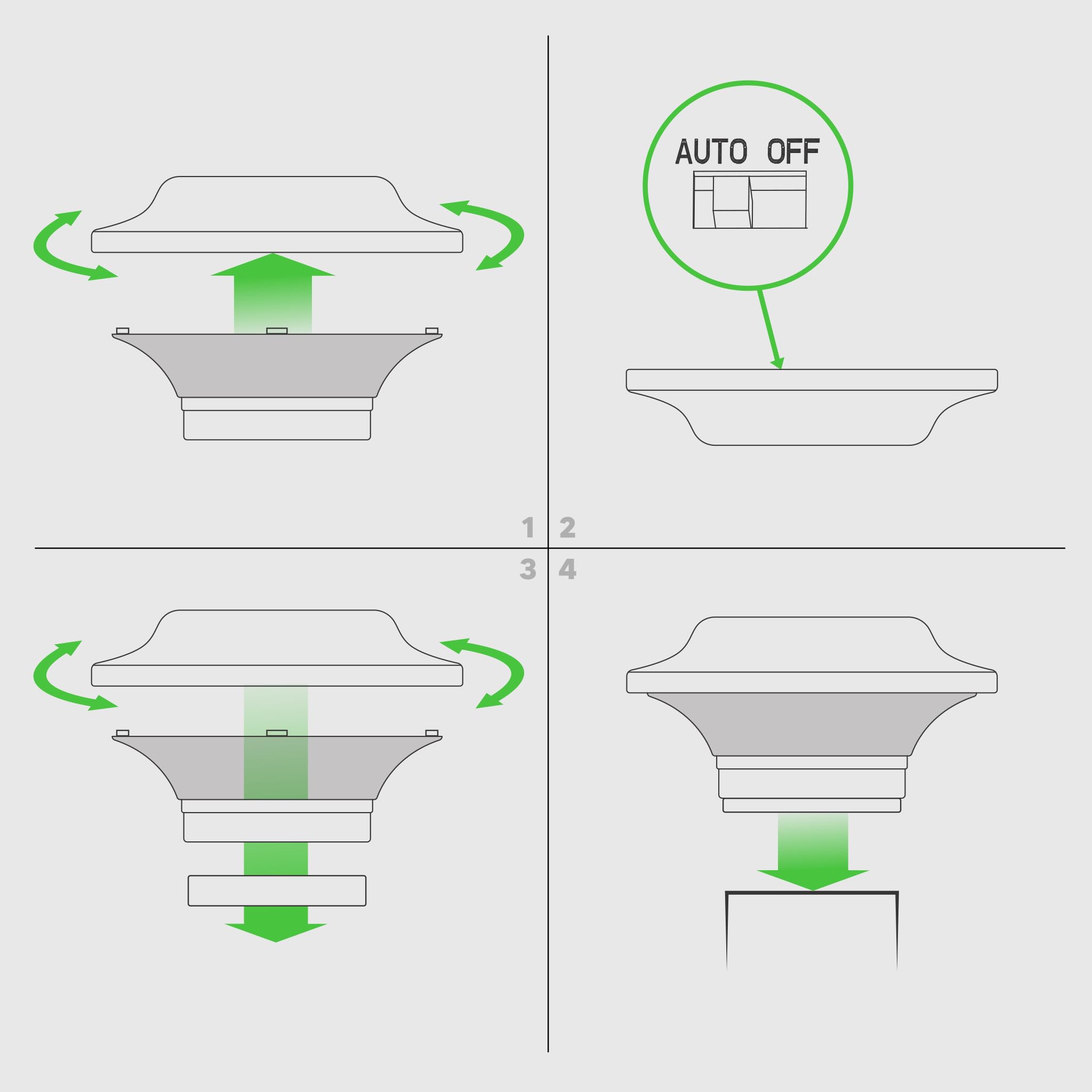 AUTO OFF

1 2

3 4