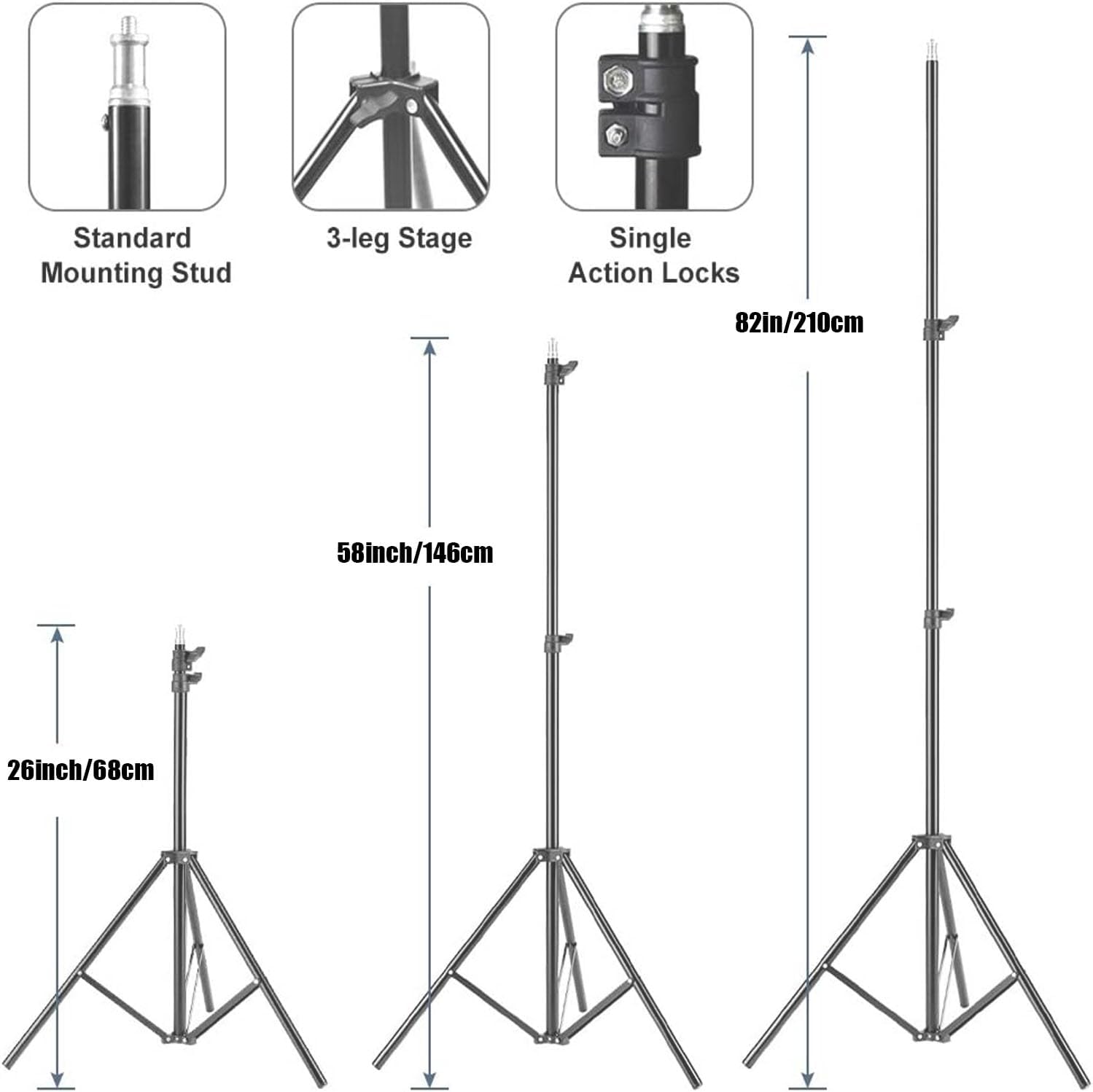 Standard Mounting Stud

3-leg Stage

Single Action Locks

82in/210cm

58inch/146cm

26inch/68cm