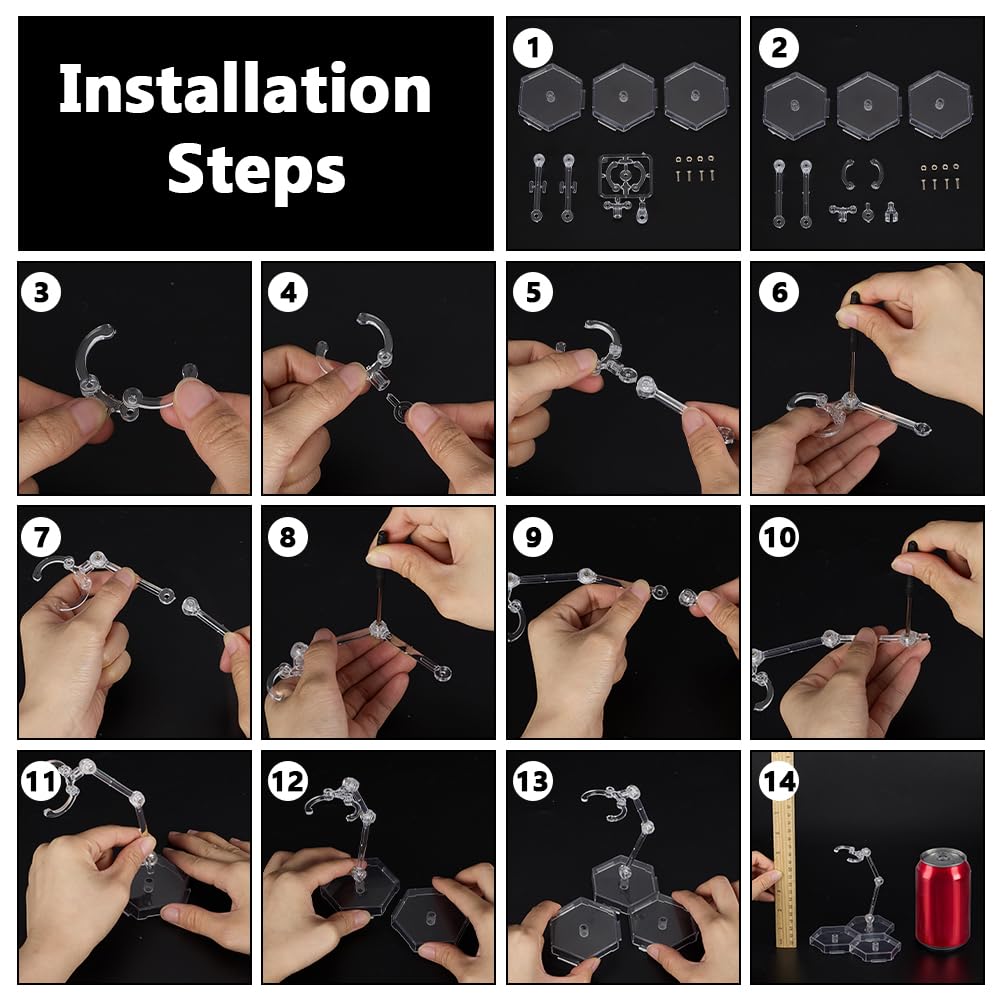 Installation Steps

1

2

3

4

5

6

7

8

9

10

11

12

13

14