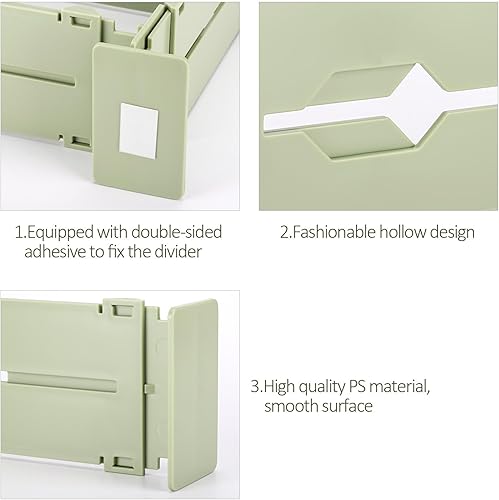 1.Equipped with double-sided adhesive to fix the divider

2.Fashionable hollow design

3.High quality PS material, smooth surface