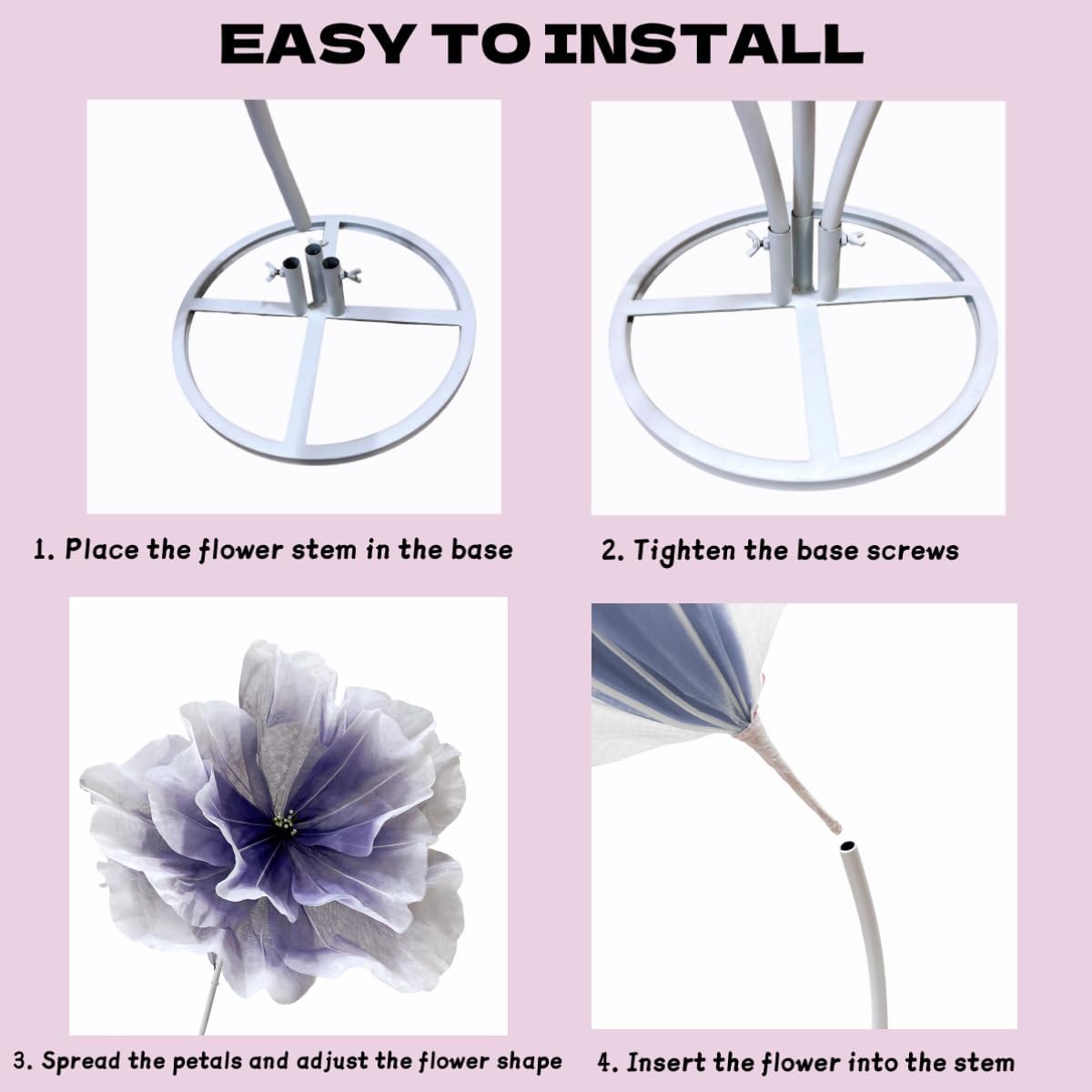 EASY TO INSTALL

1. Place the flower stem in the base

2. Tighten the base screws

3. Spread the petals and adjust the flower shape

4. Insert the flower into the stem