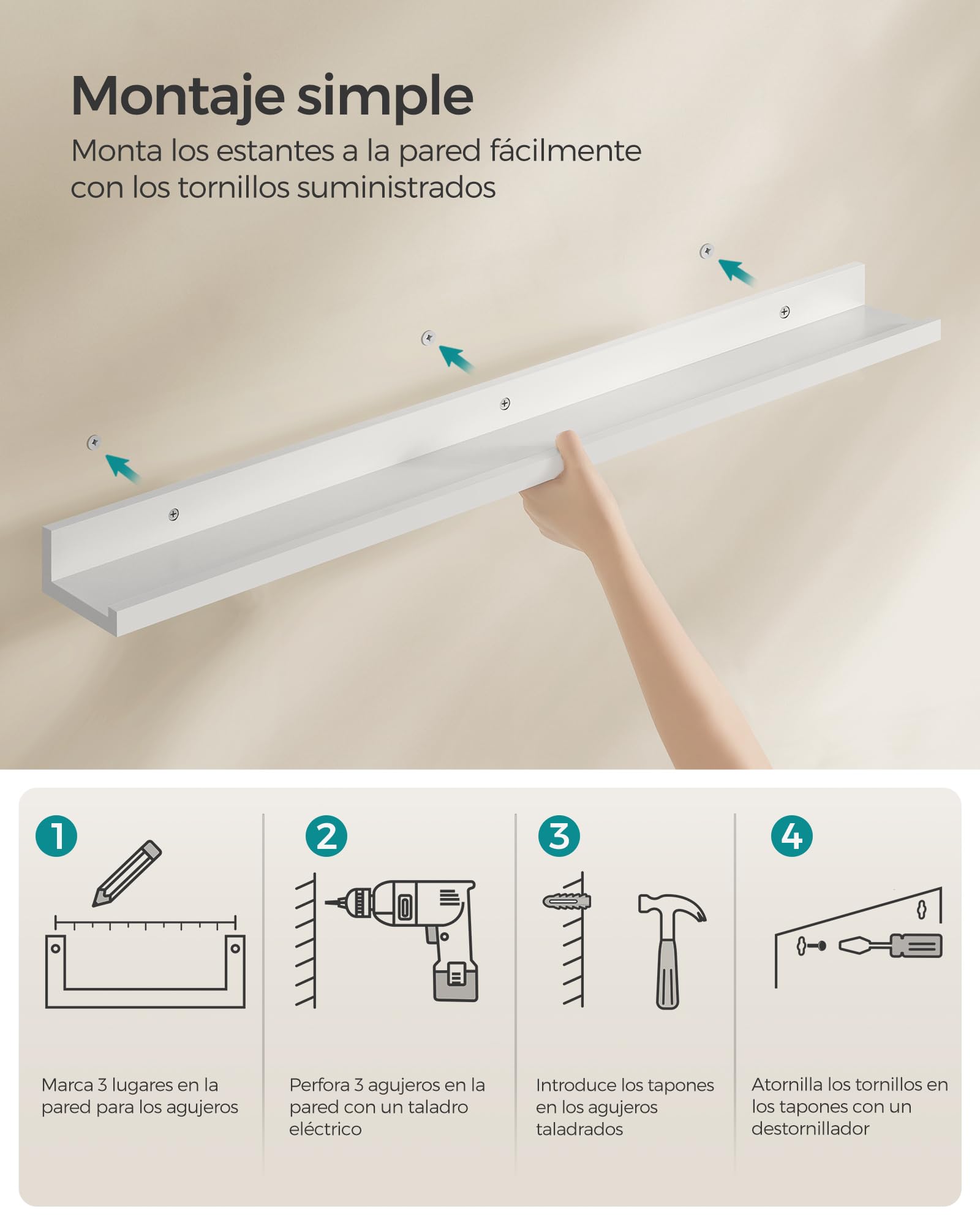 Montaje simple

Monta los estantes a la pared fácilmente con los tornillos suministrados

1

Marca 3 lugares en la pared para los agujeros

2

Perfora 3 agujeros en la pared con un taladro eléctrico

3

Introduce los tapones en los agujeros taladrados

4

Atornilla los tornillos en los tapones con un destornillador