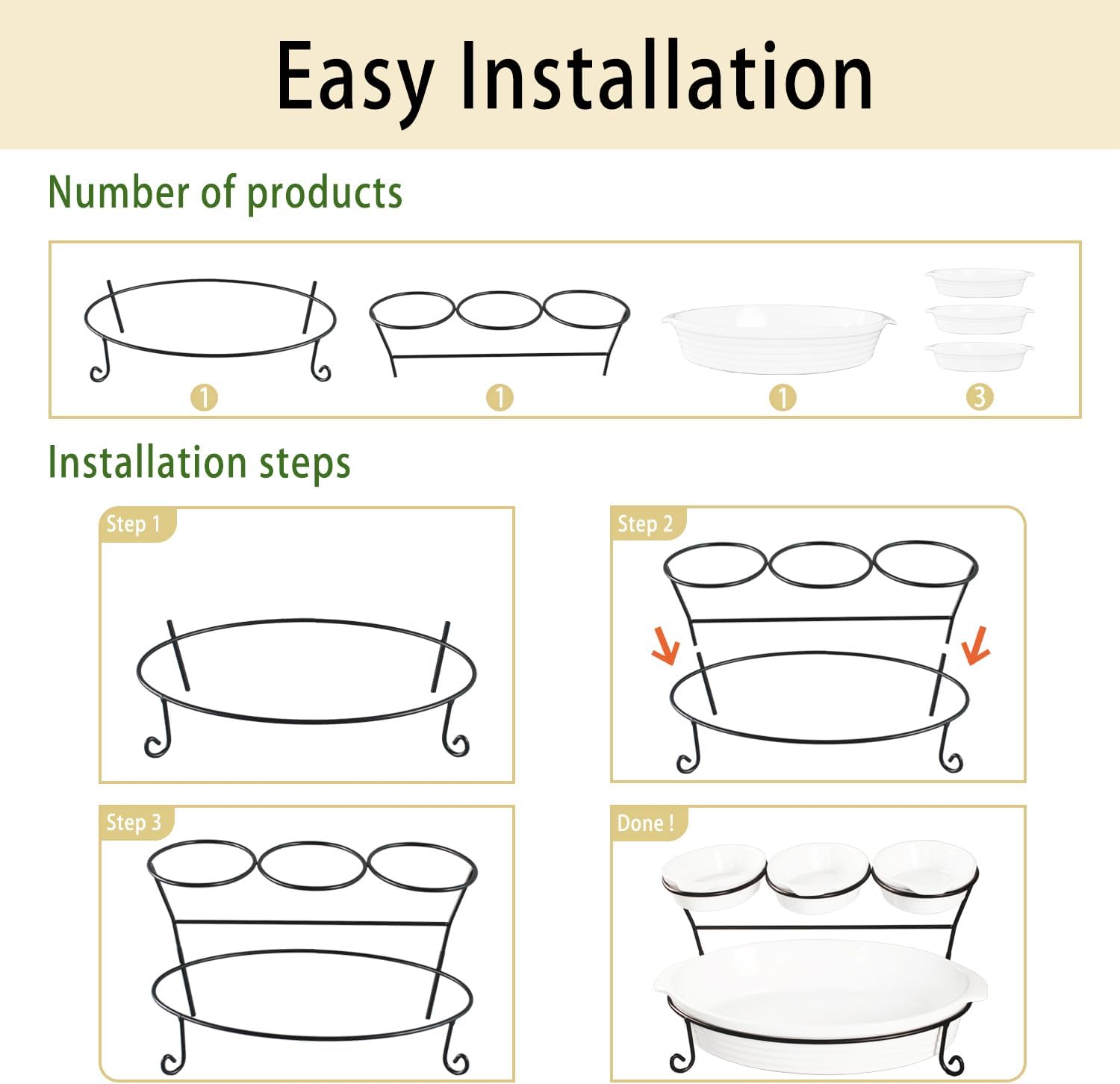 Easy Installation

Number of products

1

1

1

3

Installation steps

Step 1

Step 2

Step 3

Done !