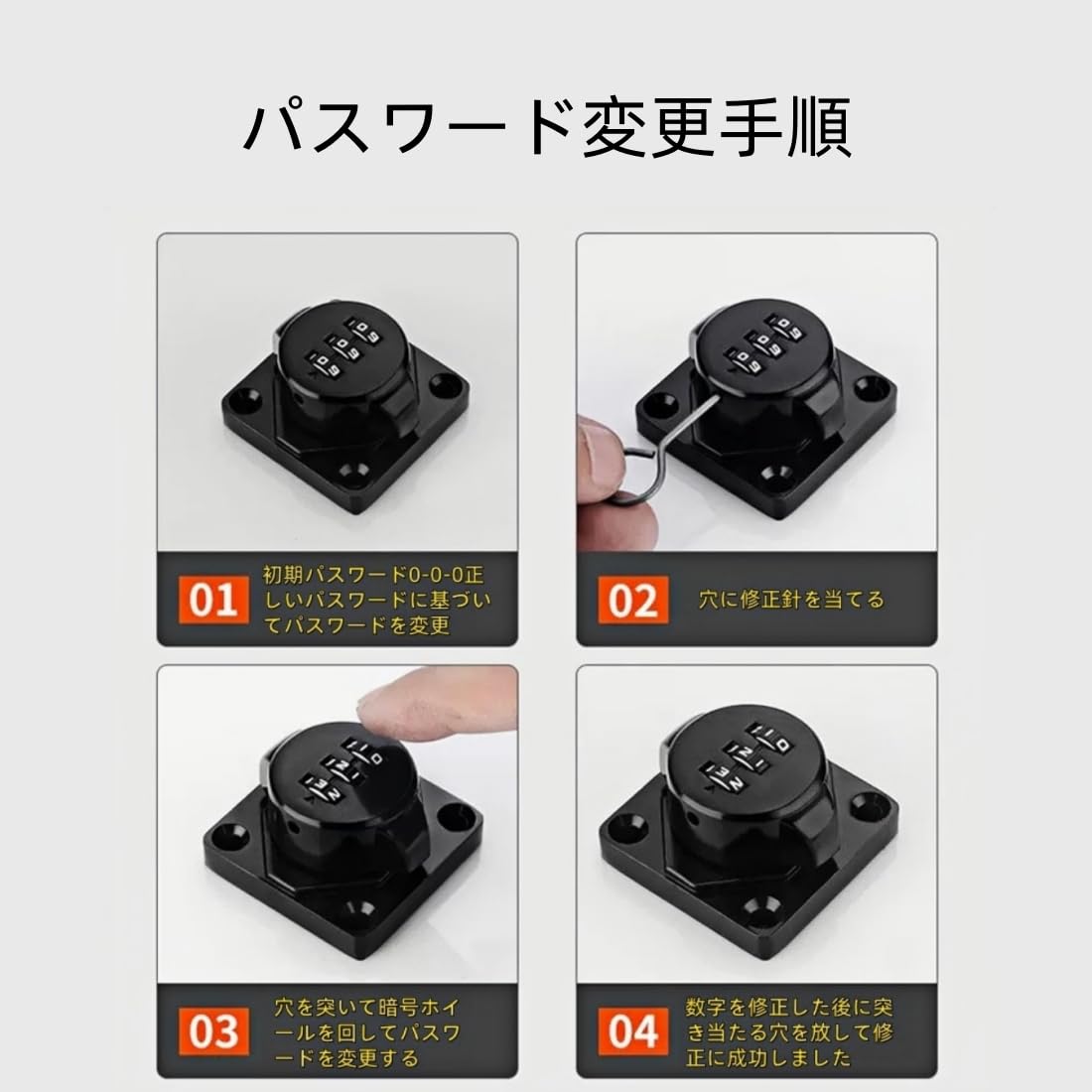 パスワード変更手順

01 初期パスワード0-0-0正しいパスワードに基づいてパスワードを変更

02 穴に修正針を当てる

03 穴を突いて暗号ホイールを回してパスワードを変更する

04 数字を修正した後に突き当たる穴を放して修正に成功しました