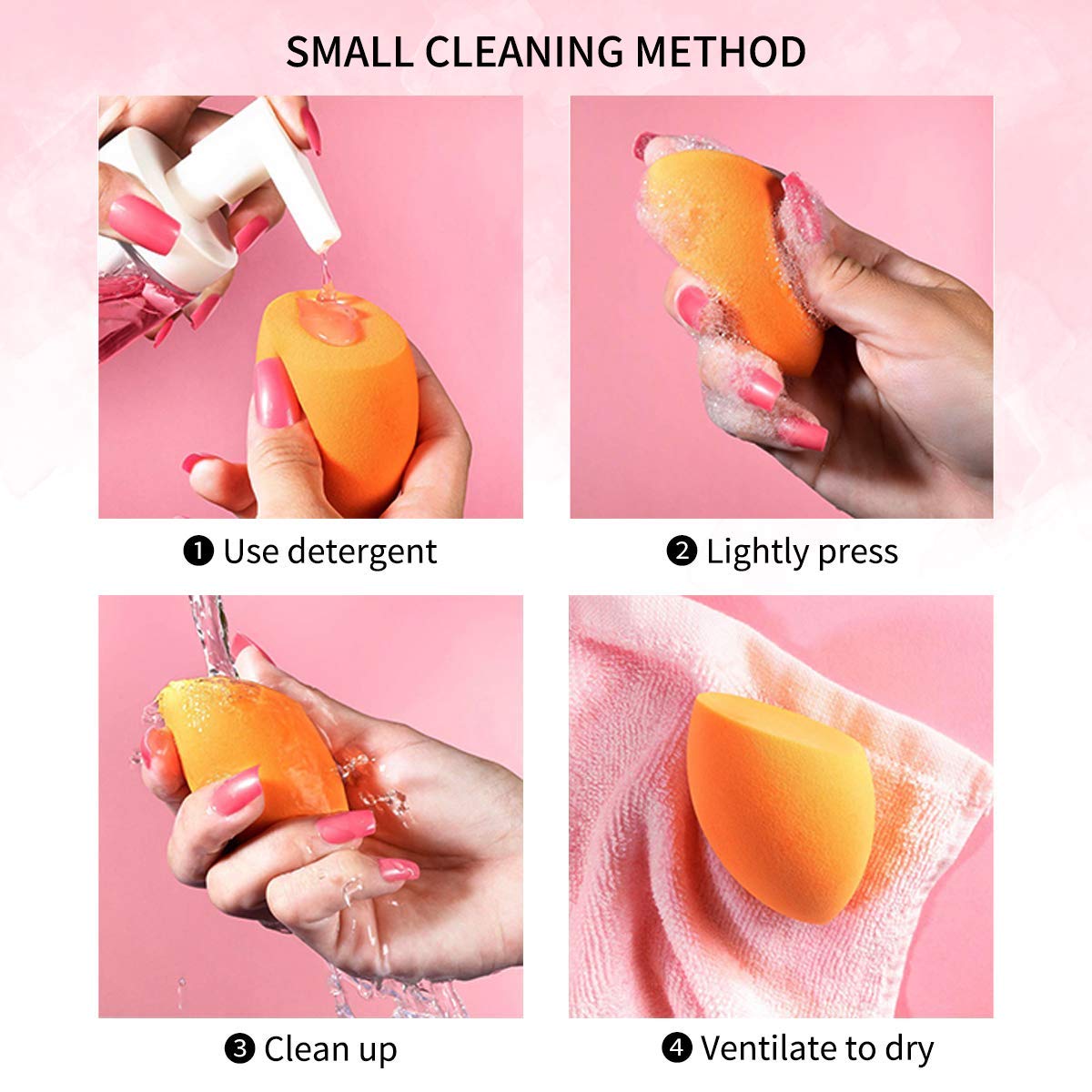 SMALL CLEANING METHOD

❶ Use detergent

❷ Lightly press

❸ Clean up

❹ Ventilate to dry