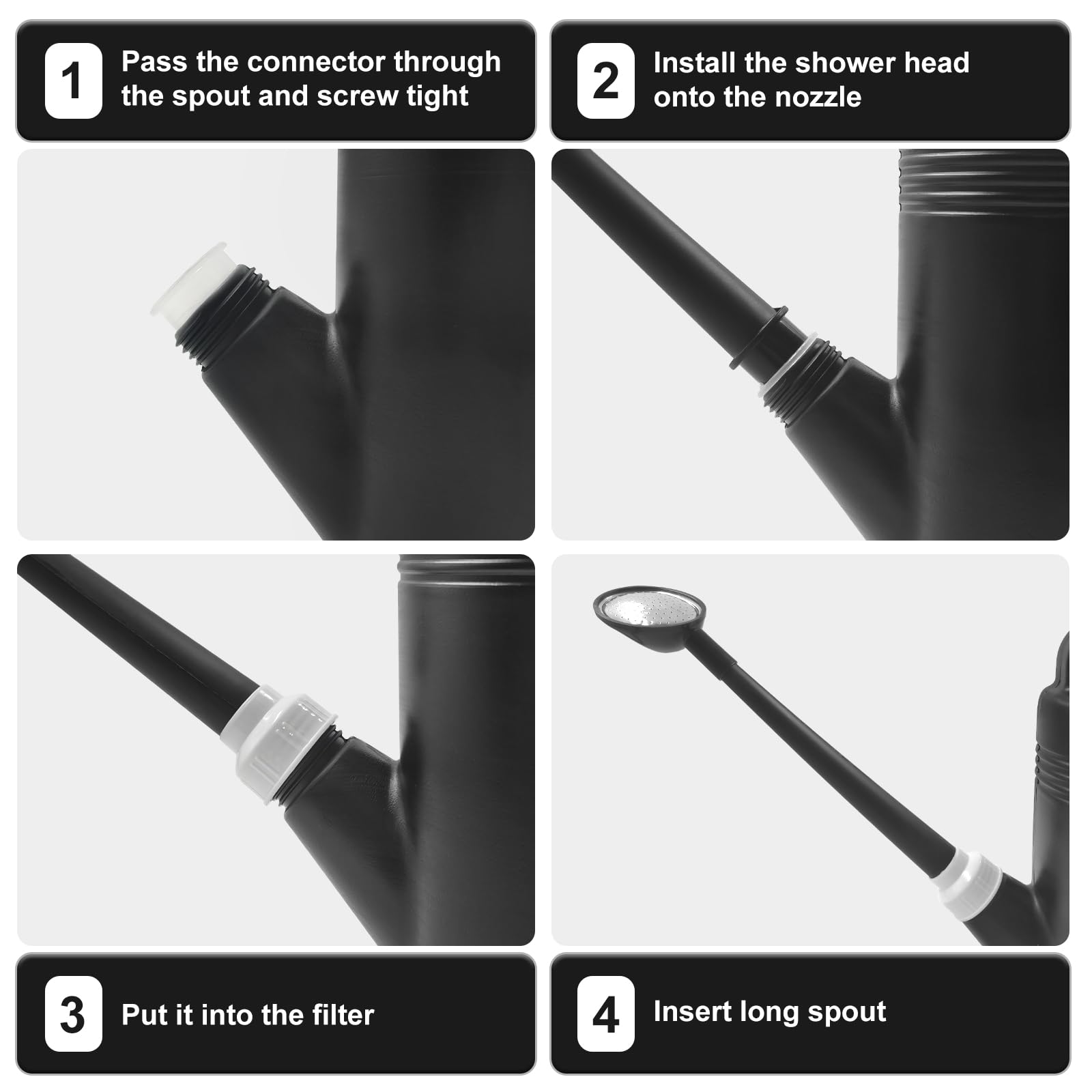 1 Pass the connector through the spout and screw tight

2 Install the shower head onto the nozzle

3 Put it into the filter

4 Insert long spout