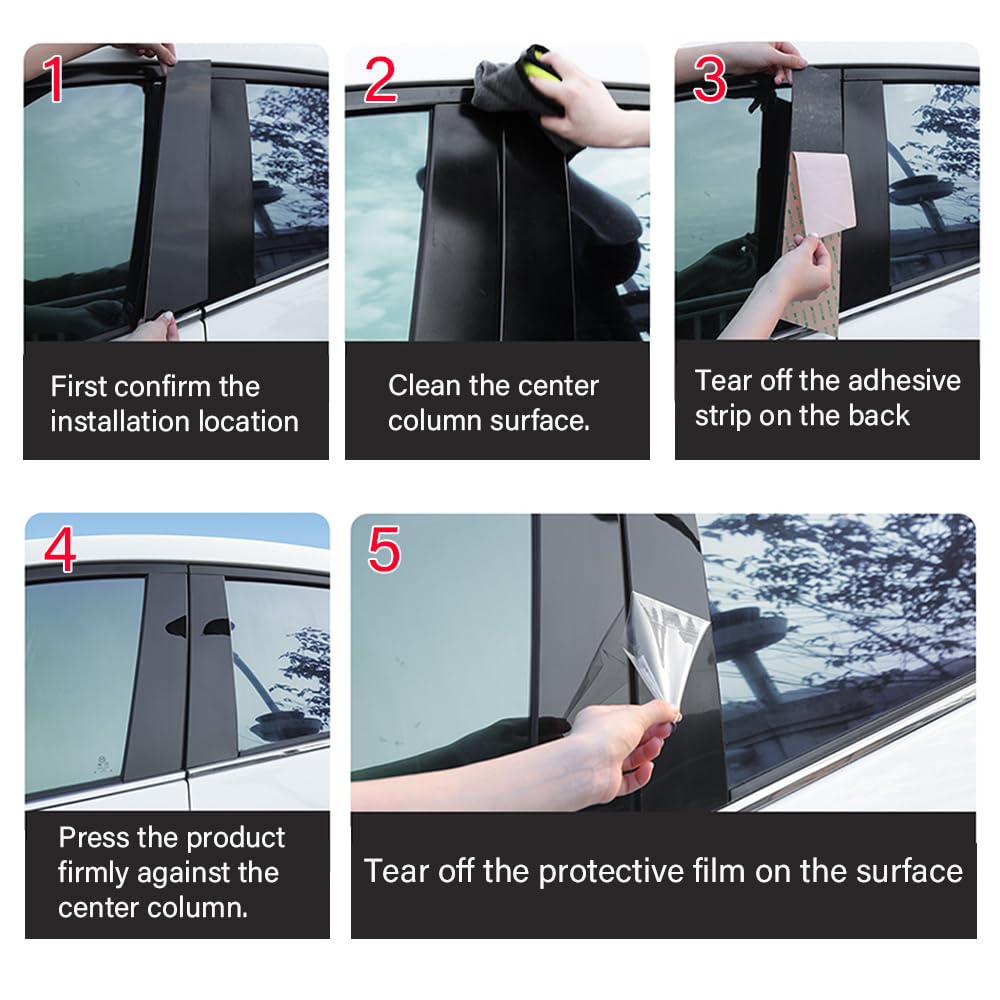 1
First confirm the installation location

2
Clean the center column surface.

3
Tear off the adhesive strip on the back

4
Press the product firmly against the center column.

5
Tear off the protective film on the surface