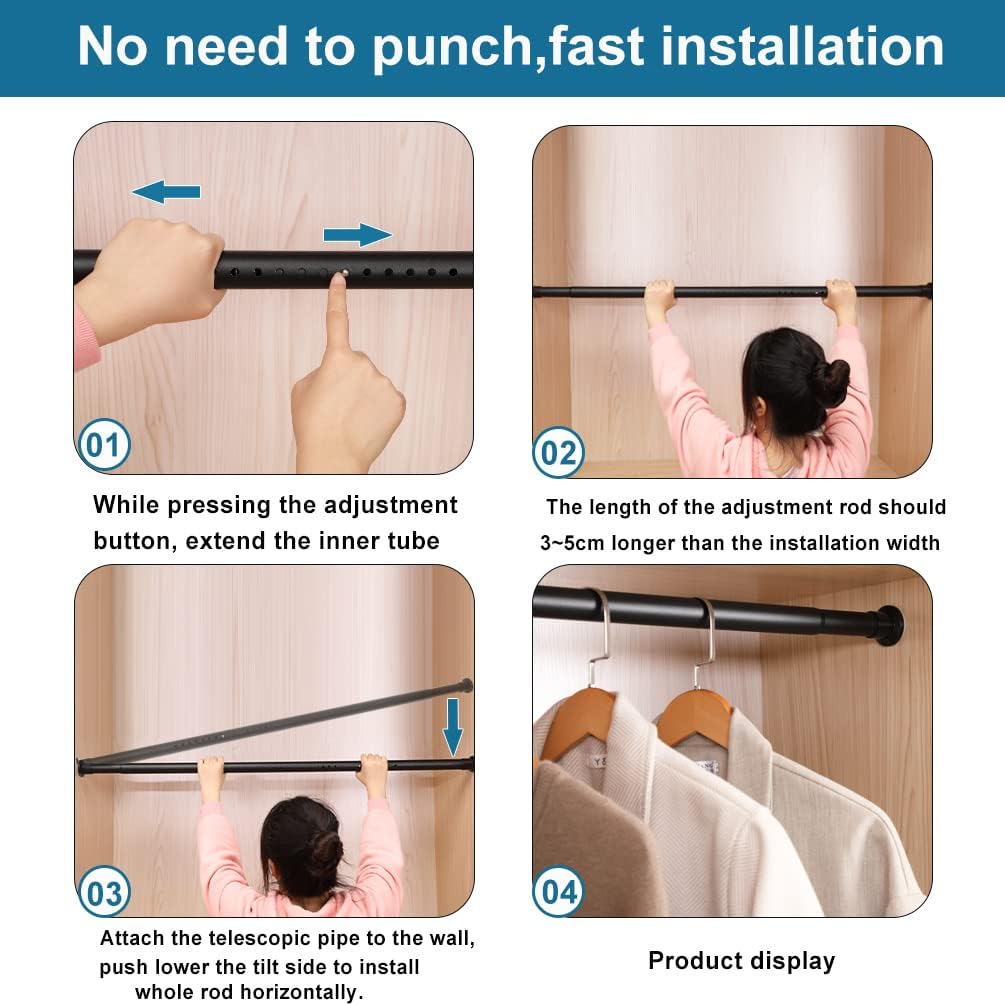 No need to punch,fast installation

01

While pressing the adjustment button, extend the inner tube

02

The length of the adjustment rod should 3~5cm longer than the installation width

03

Attach the telescopic pipe to the wall, push lower the tilt side to install whole rod horizontally.

04

Product display