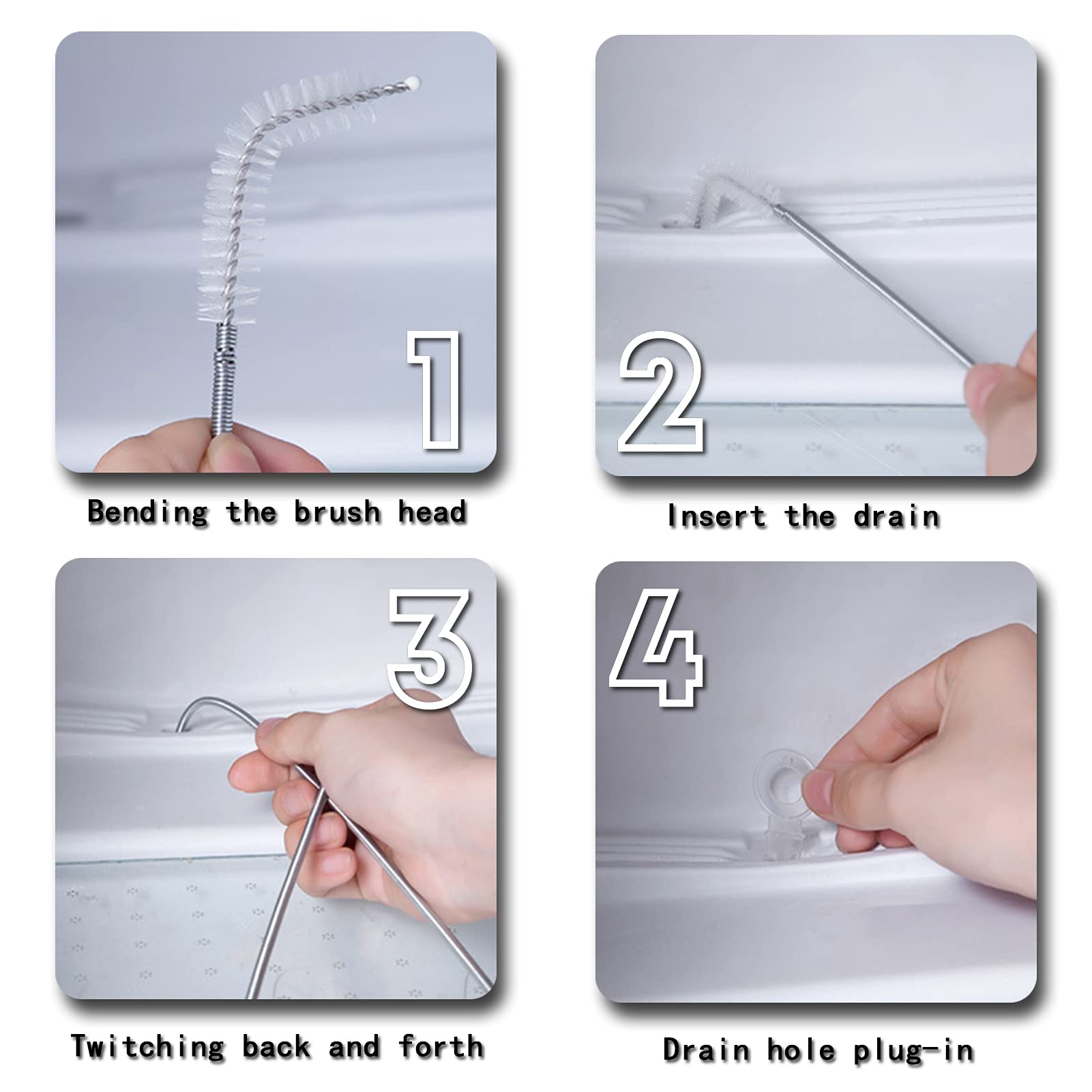 1

Bending the brush head

2

Insert the drain

3

Twitching back and forth

4

Drain hole plug-in