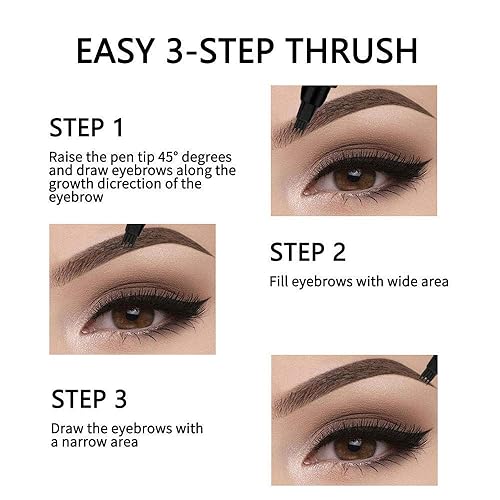 EASY 3-STEP THRUSH

STEP 1

Raise the pen tip 45° degrees and draw eyebrows along the growth dicrection of the eyebrow

STEP 2

Fill eyebrows with wide area

STEP 3

Draw the eyebrows with a narrow area