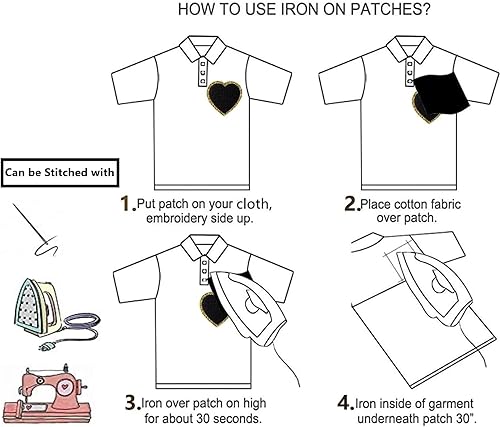 HOW TO USE IRON ON PATCHES?

Can be Stitched with

1.Put patch on your cloth, embroidery side up.

2.Place cotton fabric over patch.

3.Iron over patch on high for about 30 seconds.

4.Iron inside of garment underneath patch 30".