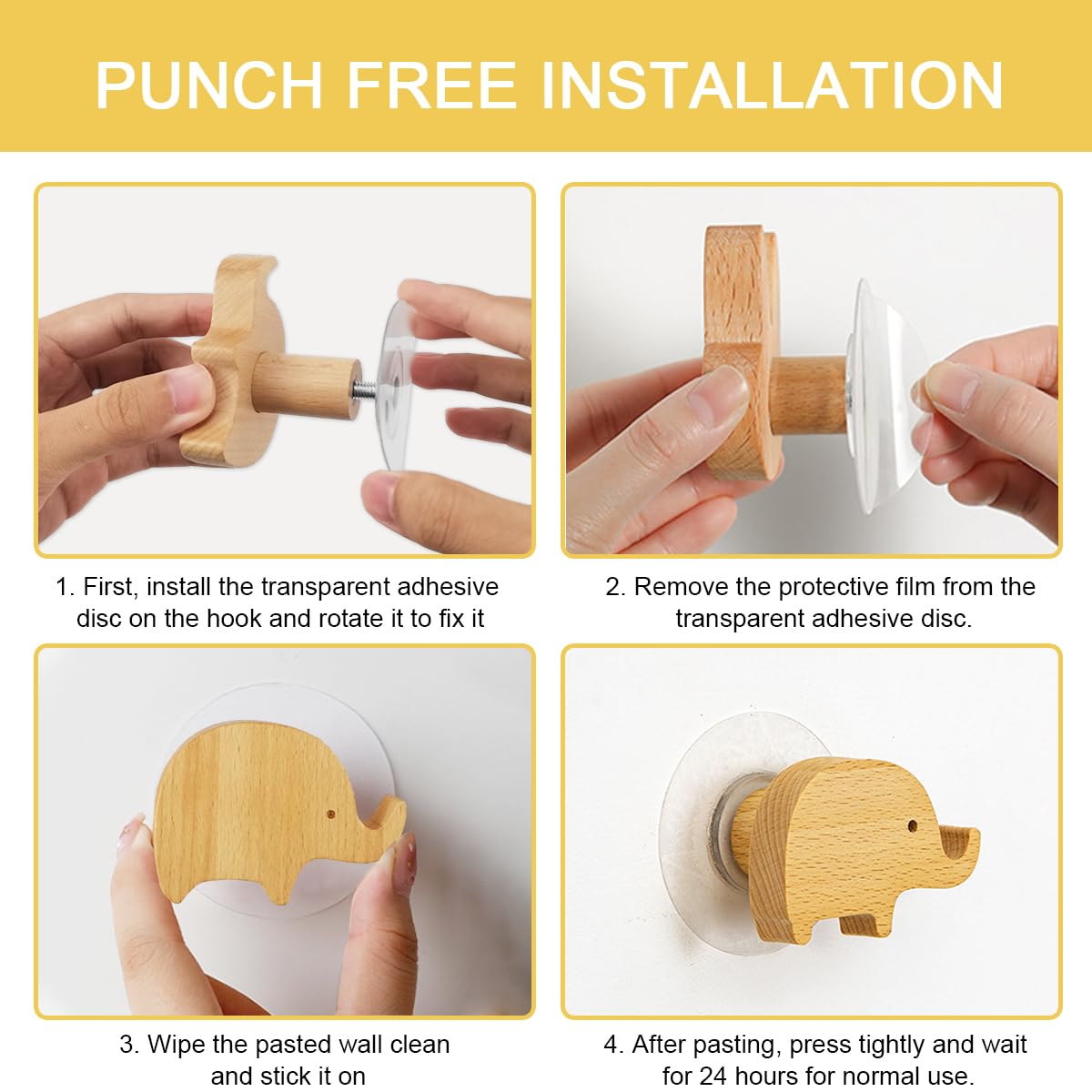 PUNCH FREE INSTALLATION

1. First, install the transparent adhesive disc on the hook and rotate it to fix it

2. Remove the protective film from the transparent adhesive disc.

3. Wipe the pasted wall clean and stick it on

4. After pasting, press tightly and wait for 24 hours for normal use.