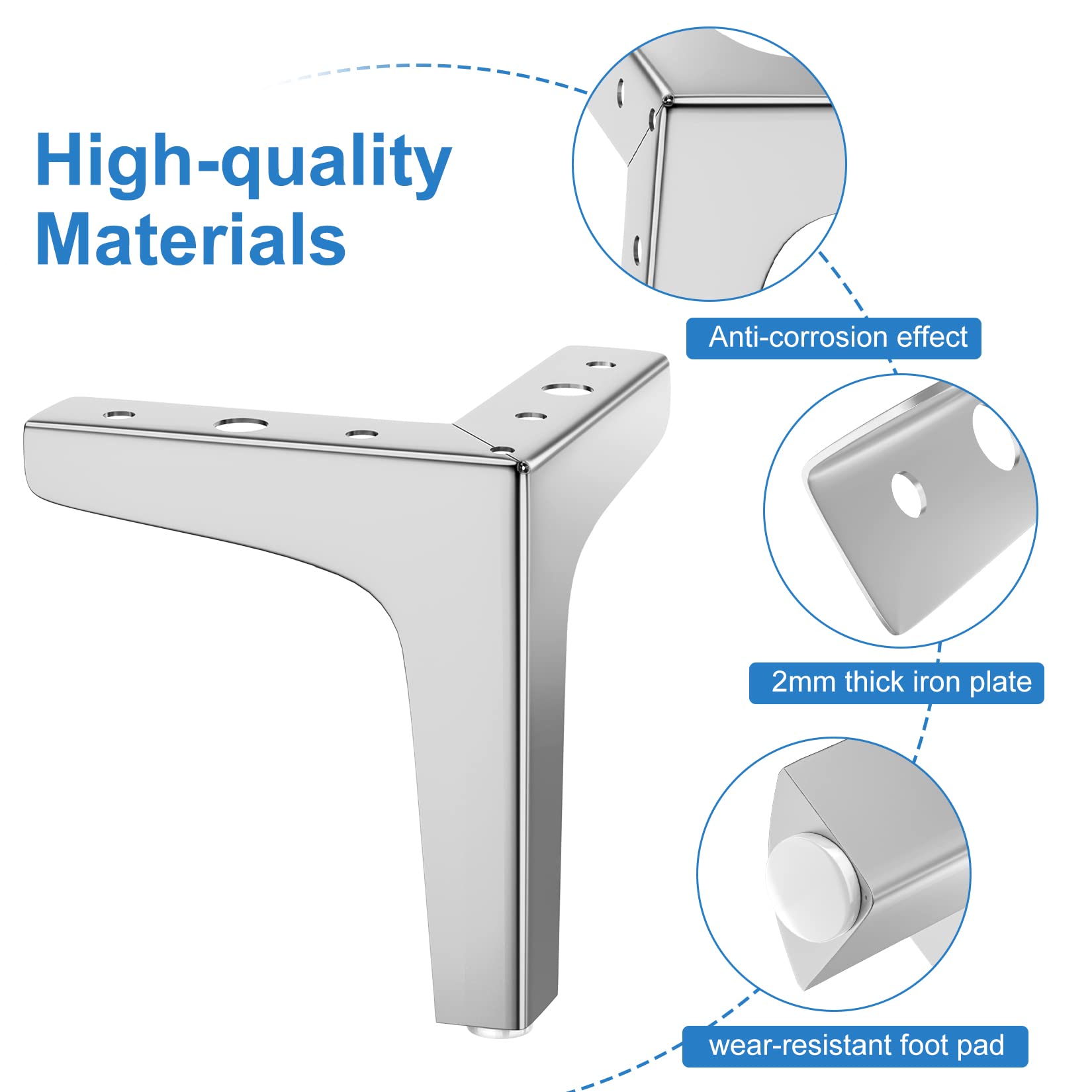 High-quality Materials

Anti-corrosion effect

2mm thick iron plate

wear-resistant foot pad