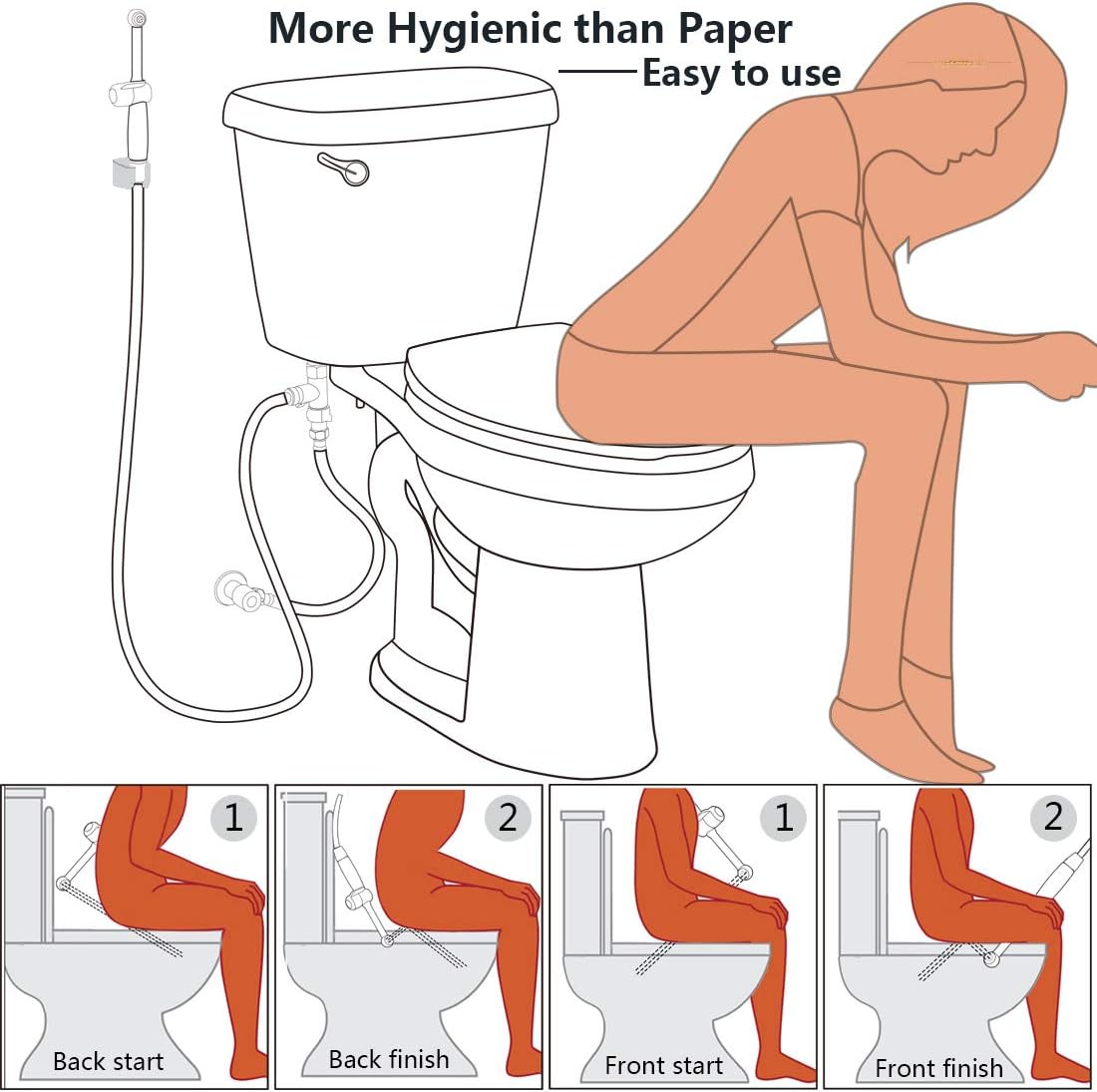 More Hygienic than Paper

Easy to use

1

Back start

2

Back finish

1

Front start

2

Front finish