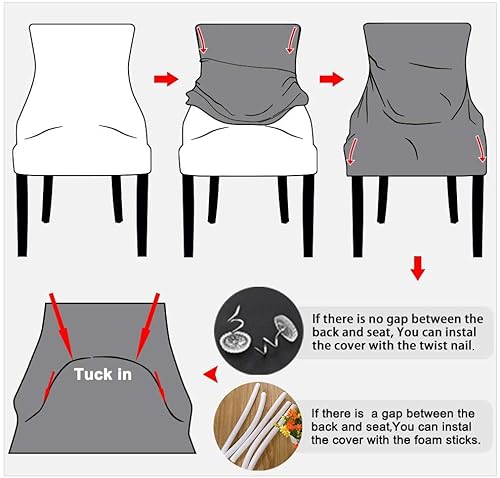 Tuck in

If there is no gap between the back and seat, You can instal the cover with the twist nail.

If there is  a gap between the back and seat,You can instal the cover with the foam sticks.