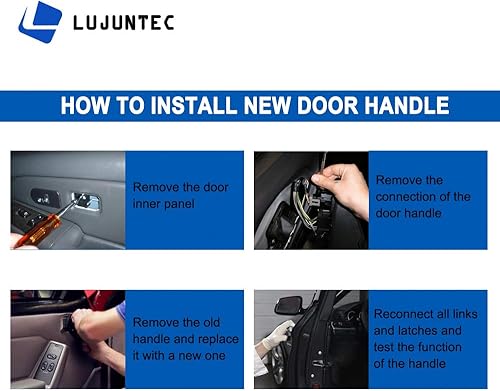 LUJUNTEC

HOW TO INSTALL NEW DOOR HANDLE

Remove the door inner panel

Remove the connection of the door handle

Remove the old handle and replace it with a new one

Reconnect all links and latches and test the function of the handle