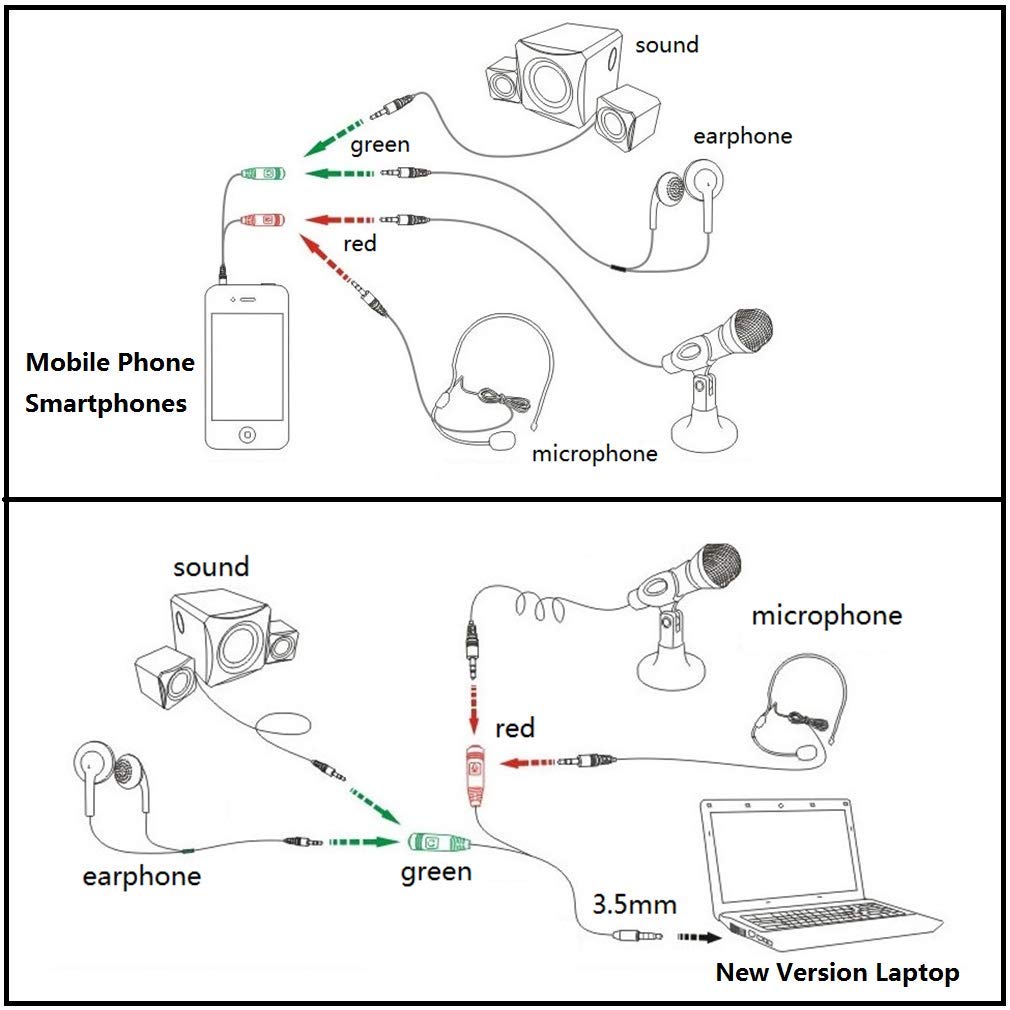 sound

earphone

green

red

Mobile Phone
Smartphones

microphone

sound

microphone

red

earphone

green

3.5mm

New Version Laptop