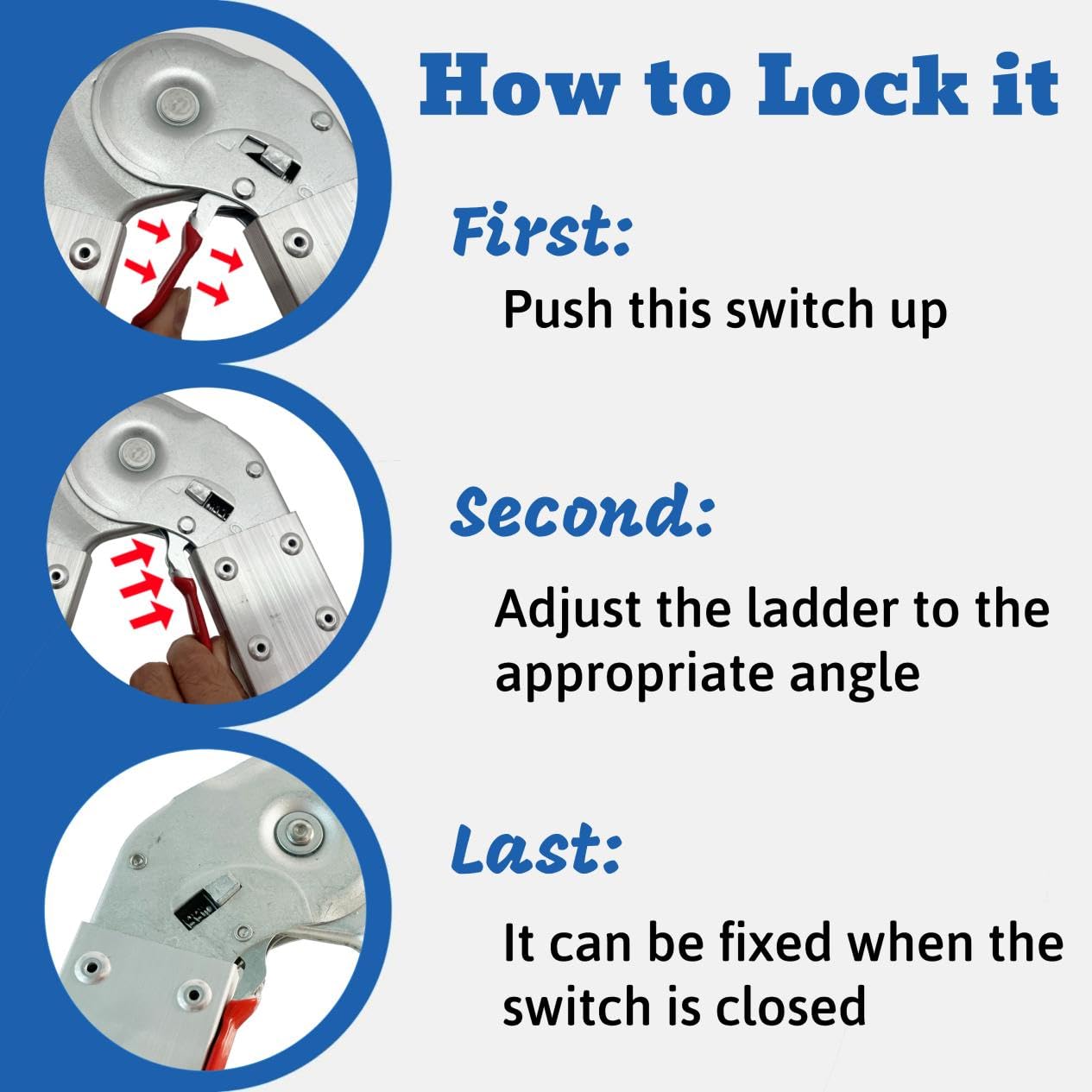 How to Lock it

First:

Push this switch up

Second:

Adjust the ladder to the appropriate angle

Last:

It can be fixed when the switch is closed