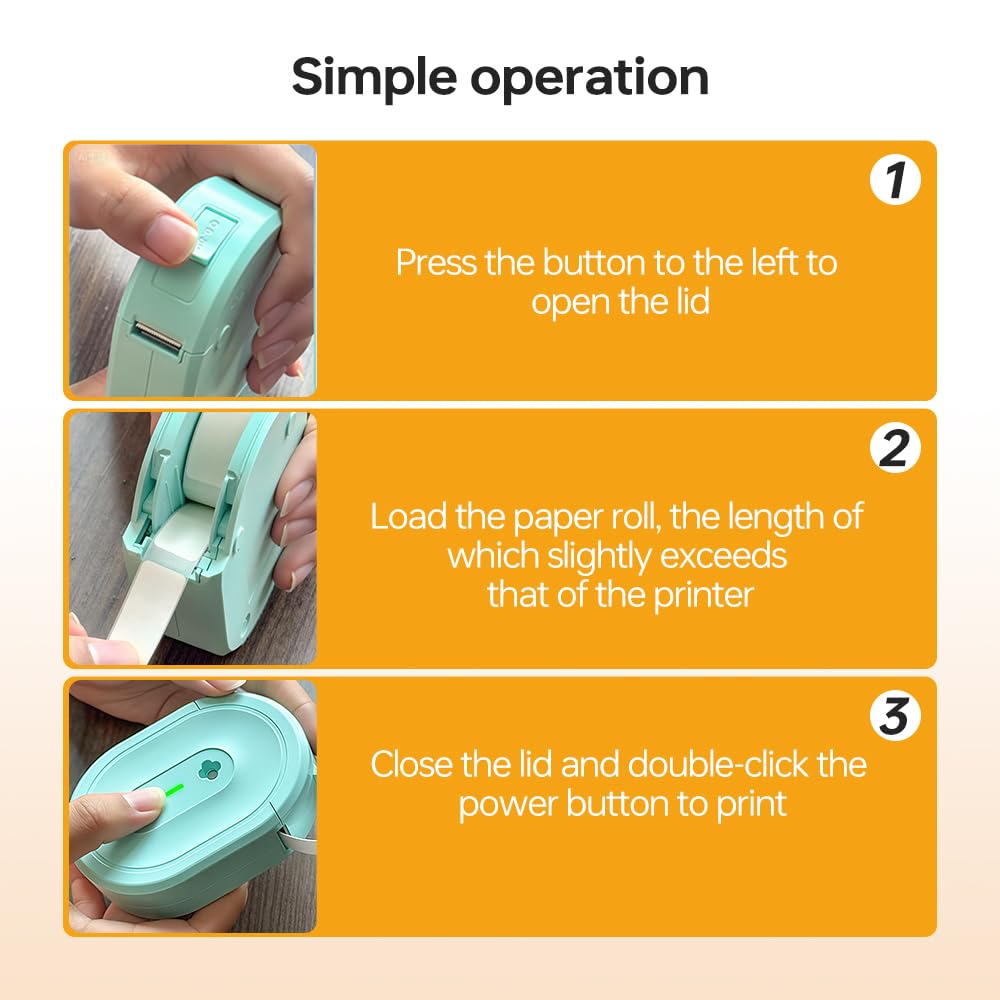 Simple operation

1

Press the button to the left to open the lid

2

Load the paper roll, the length of which slightly exceeds that of the printer

3

Close the lid and double-click the power button to print