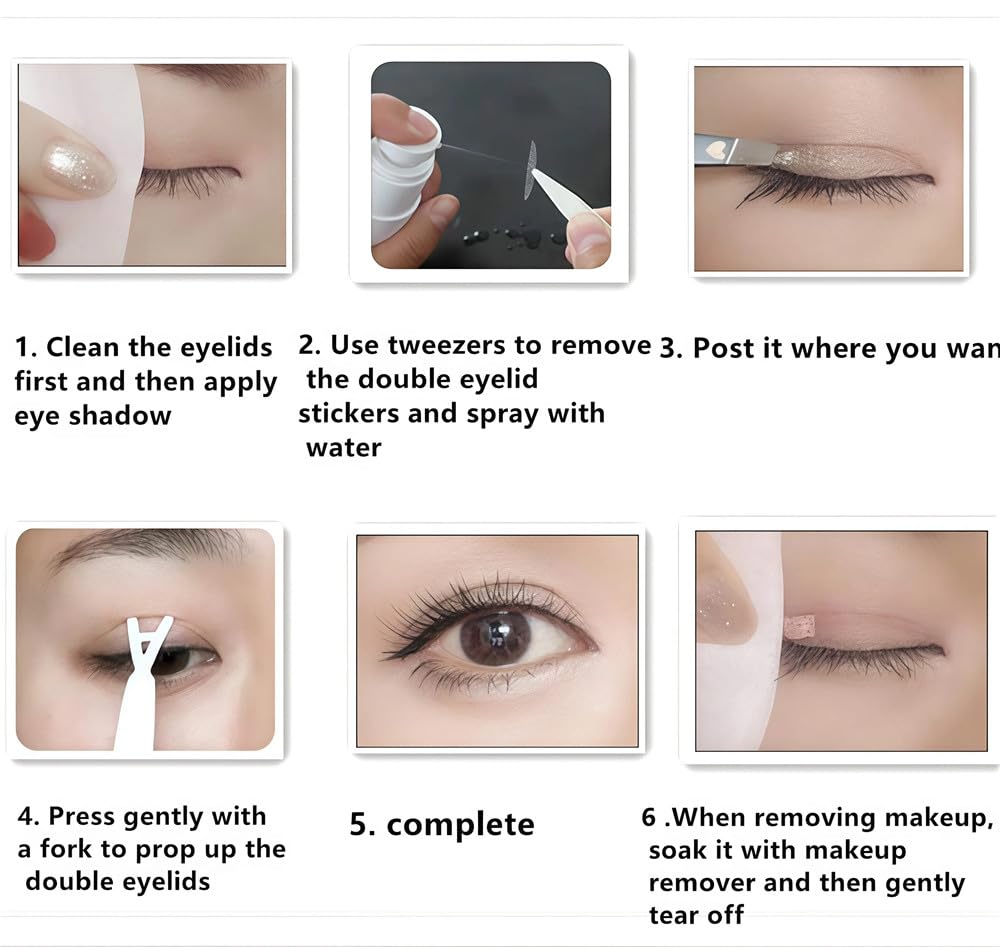 1. Clean the eyelids first and then apply eye shadow

2. Use tweezers to remove the double eyelid stickers and spray with water

3. Post it where you wan

4. Press gently with a fork to prop up the double eyelids

5. complete

6 .When removing makeup, soak it with makeup remover and then gently tear off