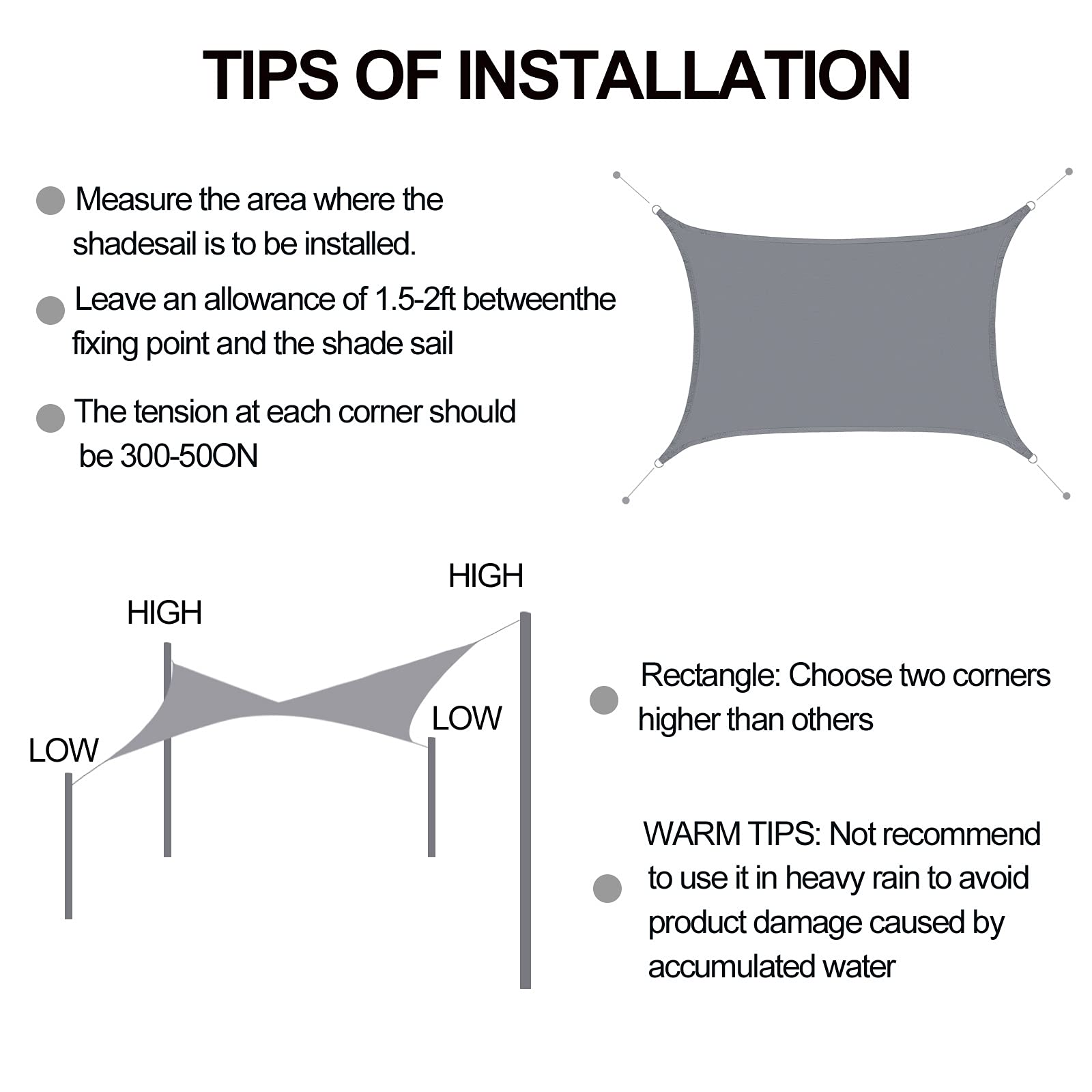 TIPS OF INSTALLATION

Measure the area where the shadesail is to be installed.

Leave an allowance of 1.5-2ft betweenthe fixing point and the shade sail

The tension at each corner should be 300-50ON

HIGH

HIGH

LOW

LOW

Rectangle: Choose two corners higher than others

WARM TIPS: Not recommend to use it in heavy rain to avoid product damage caused by accumulated water